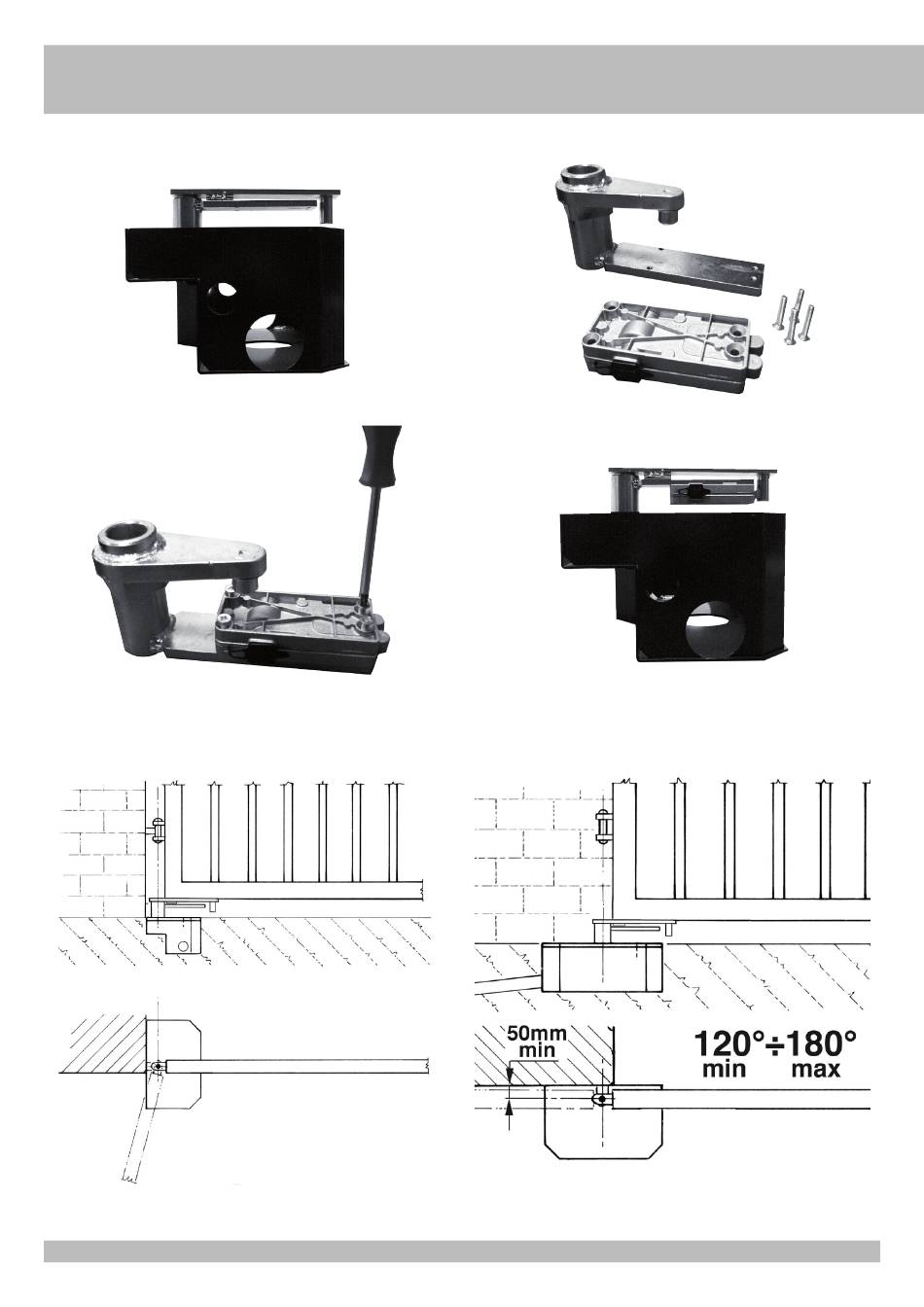 50mm
min

120°÷180°
min max