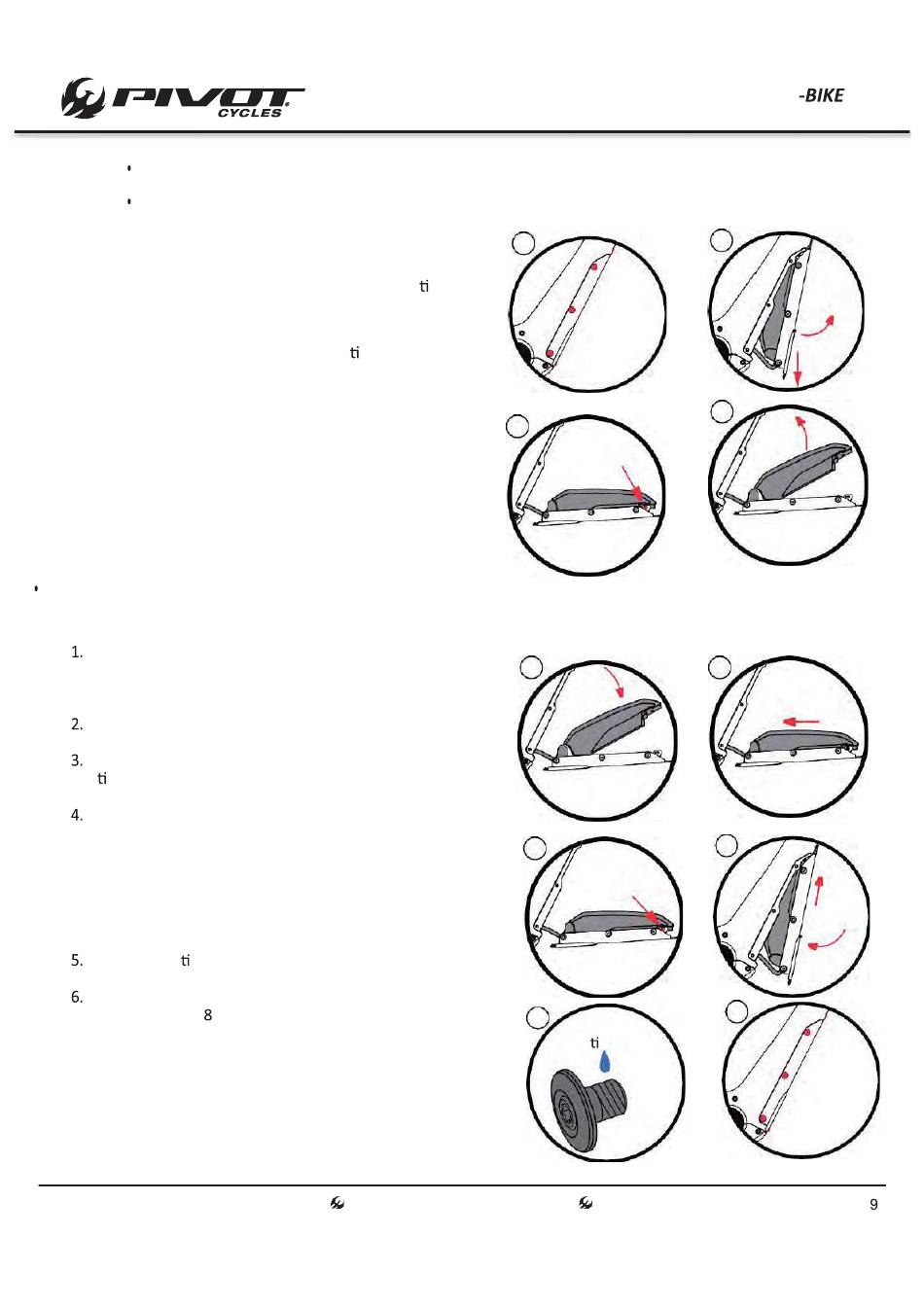 PIVOT CYCLES

-BIKE

•

•

ti

ti

•

1.

2.

3.
ti

4.

5. ti

6.
8

ti

9