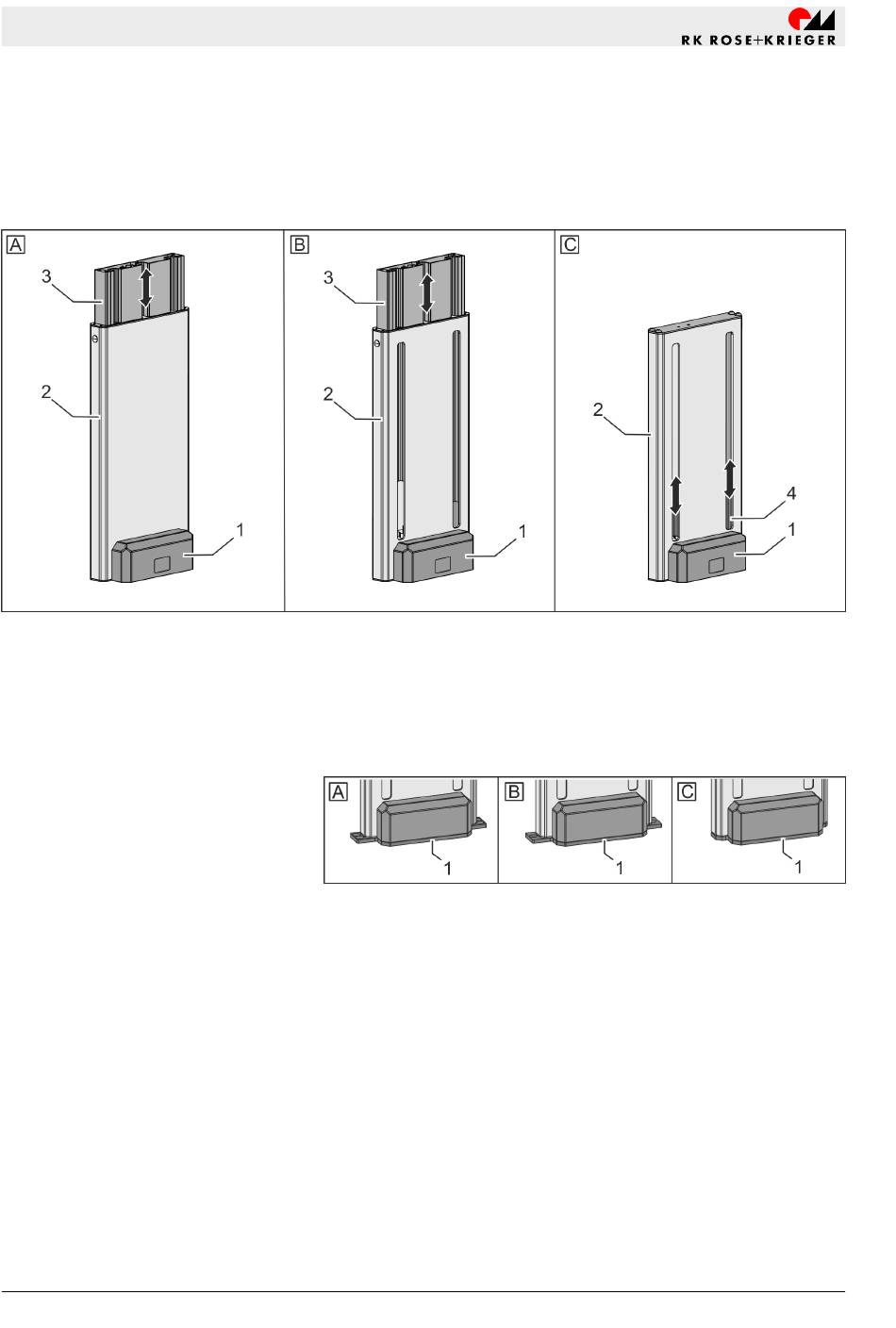 RK ROSE+KRIEGER

A
3
2
1

B
3
2
1

C
2
4
1

A
1
B
1
C
1