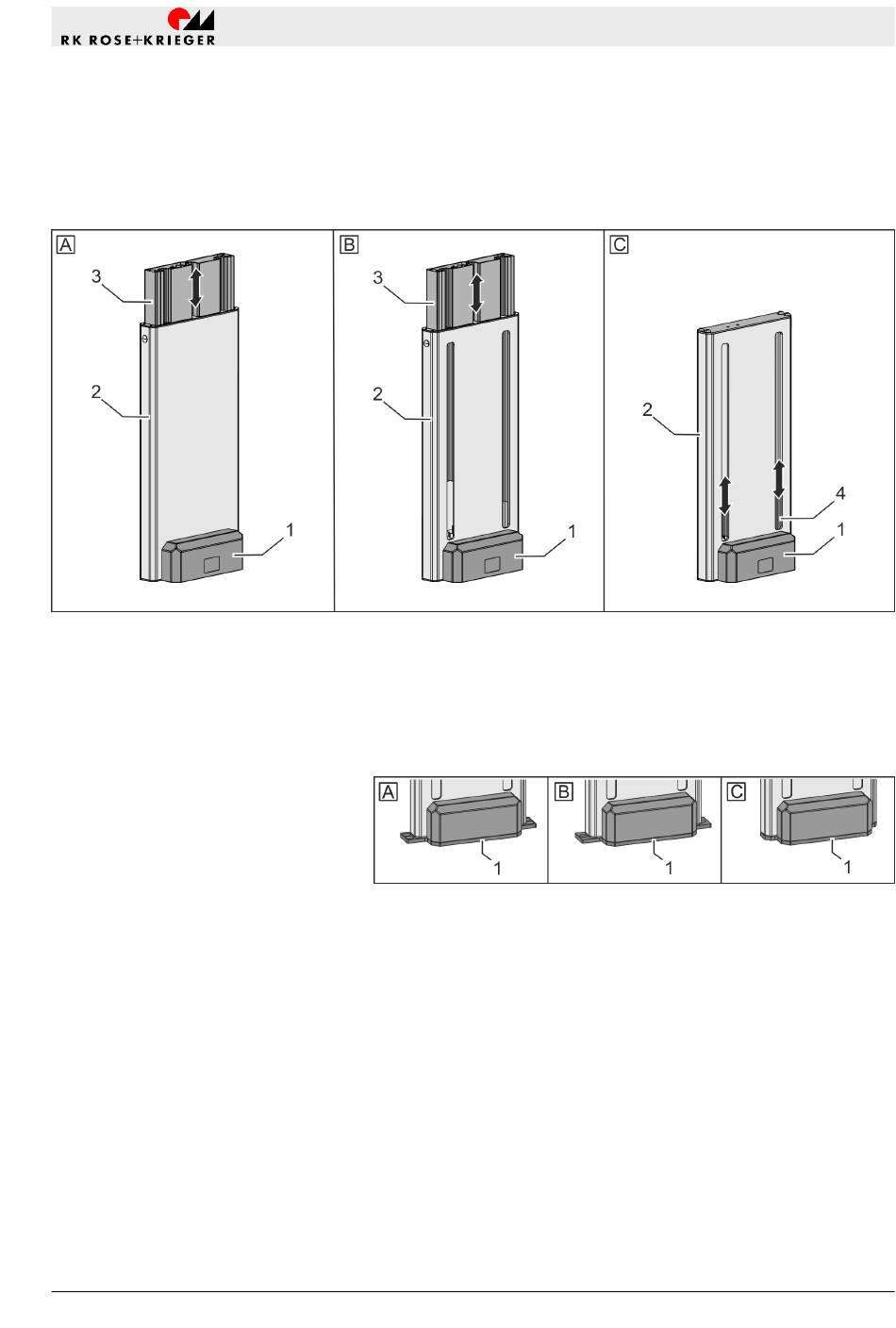 RK ROSE+KRIEGER

A
3
2
1

B
3
2
1

C
2
4
1

A
1

B
1

C
1