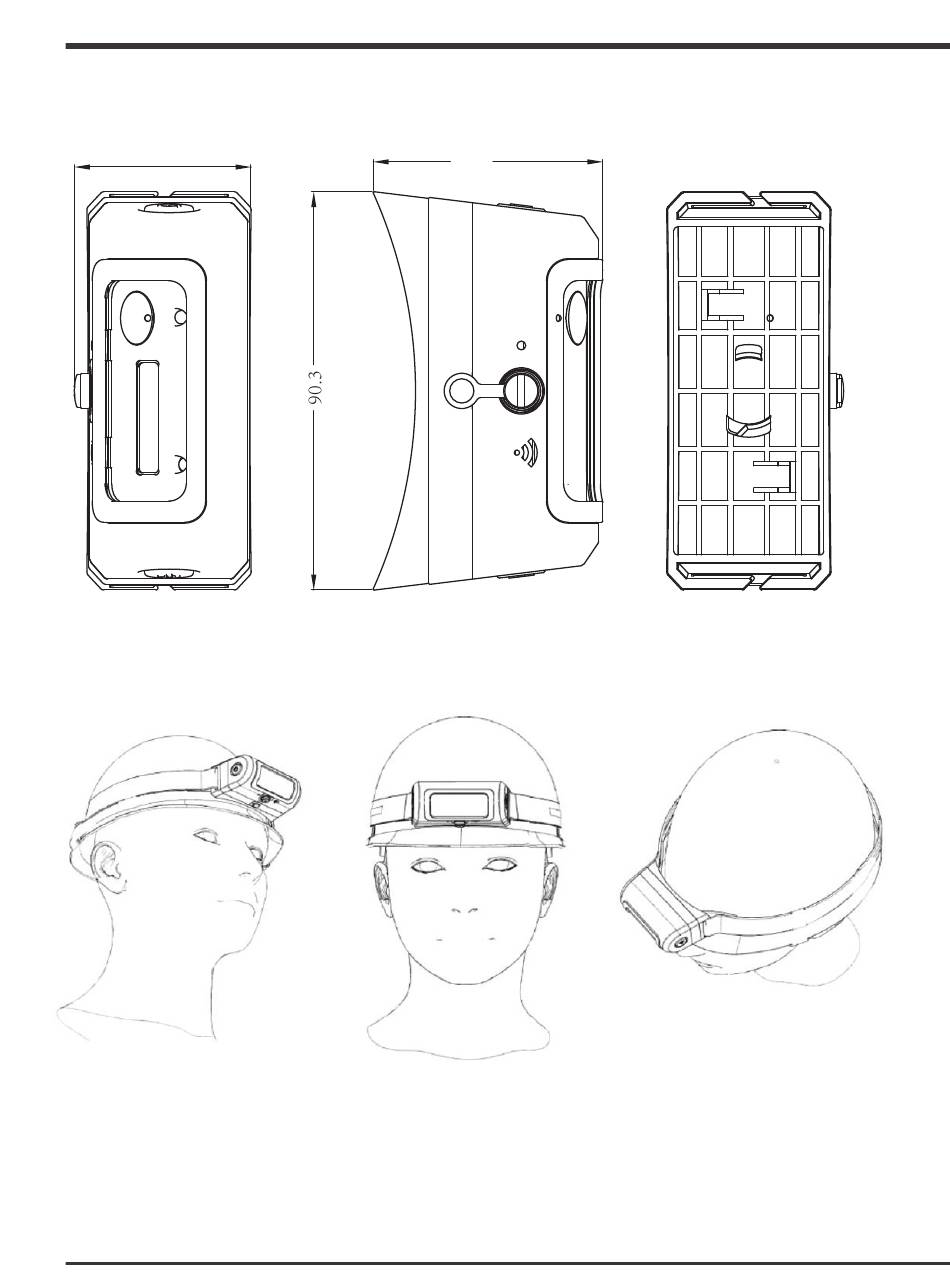 90.3