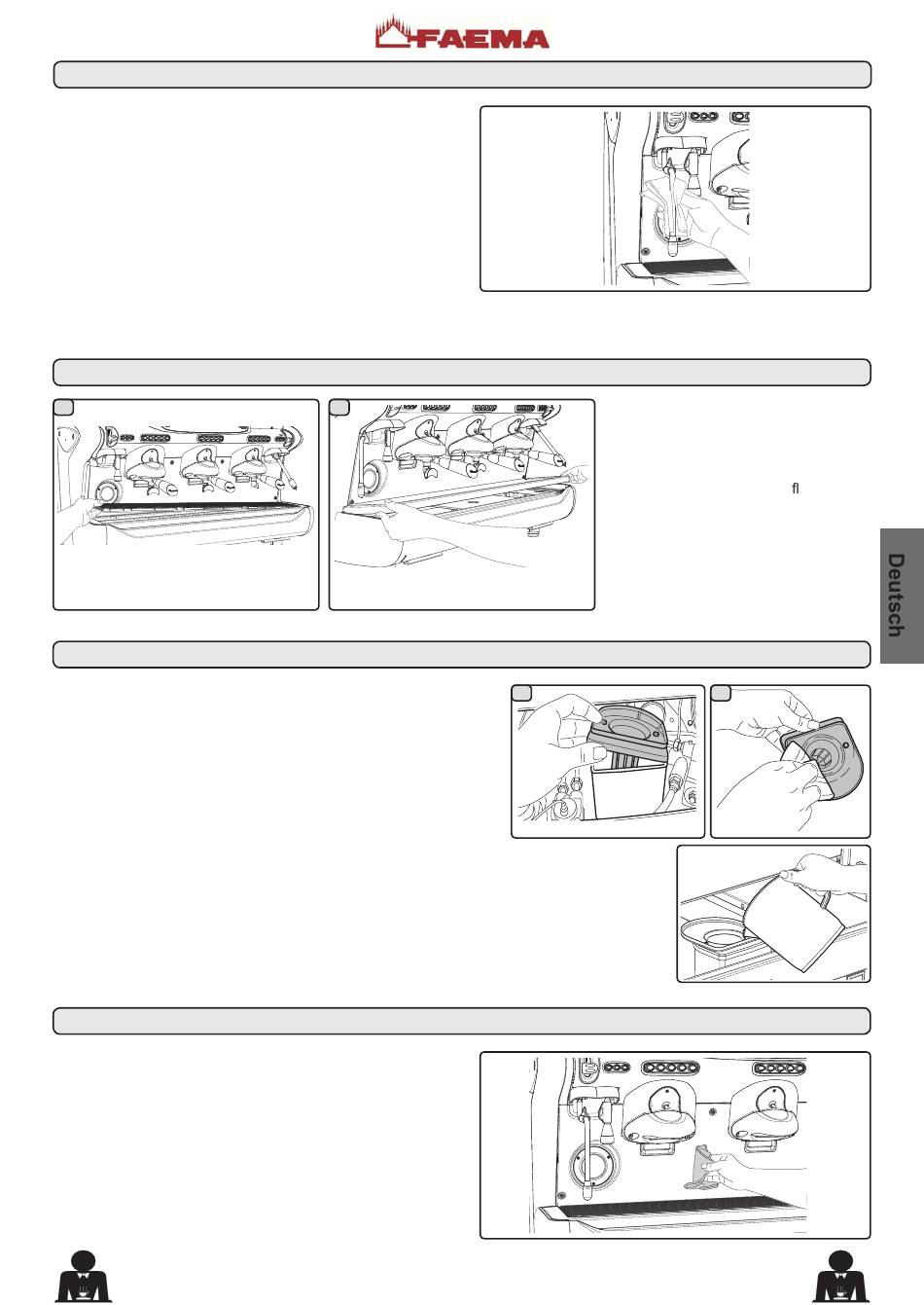 FAEMA

ﬂ

Deutsch