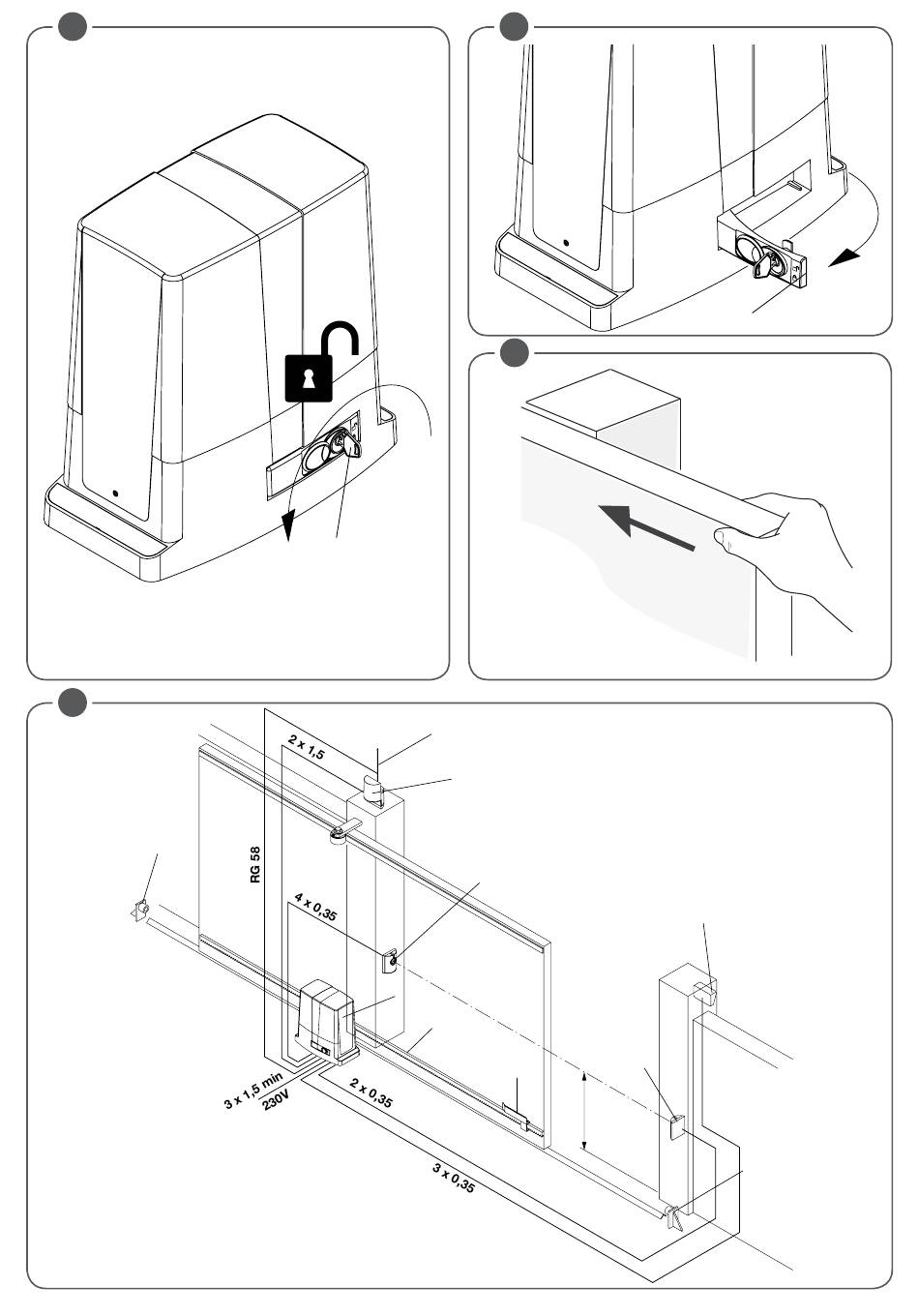 2 x 1,5

RG 58

4 x 0,35

3 x 1,5 min
230V

2 x 0,35

3 x 0,35