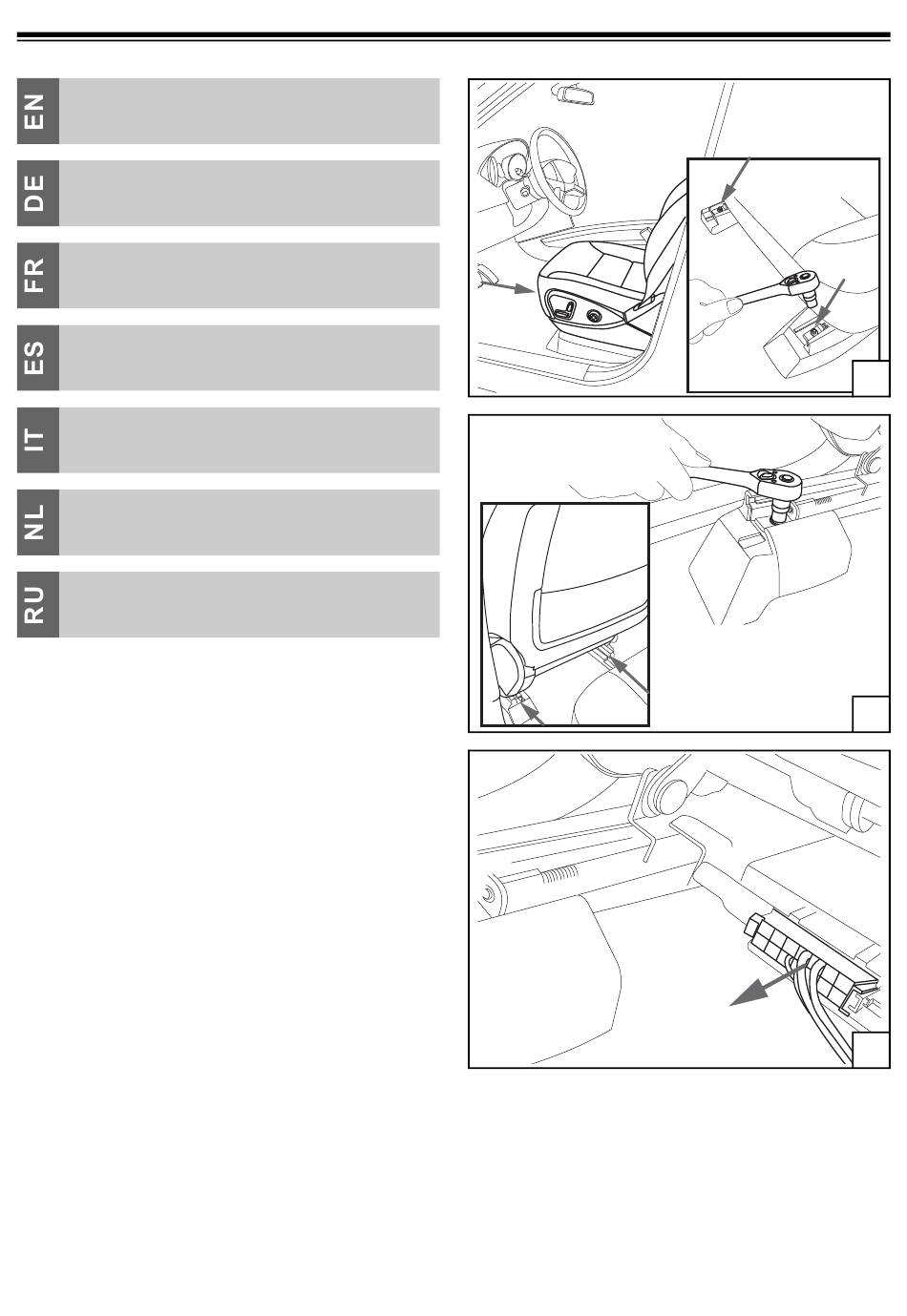 EN

DE

FR

ES

IT

NL

RU