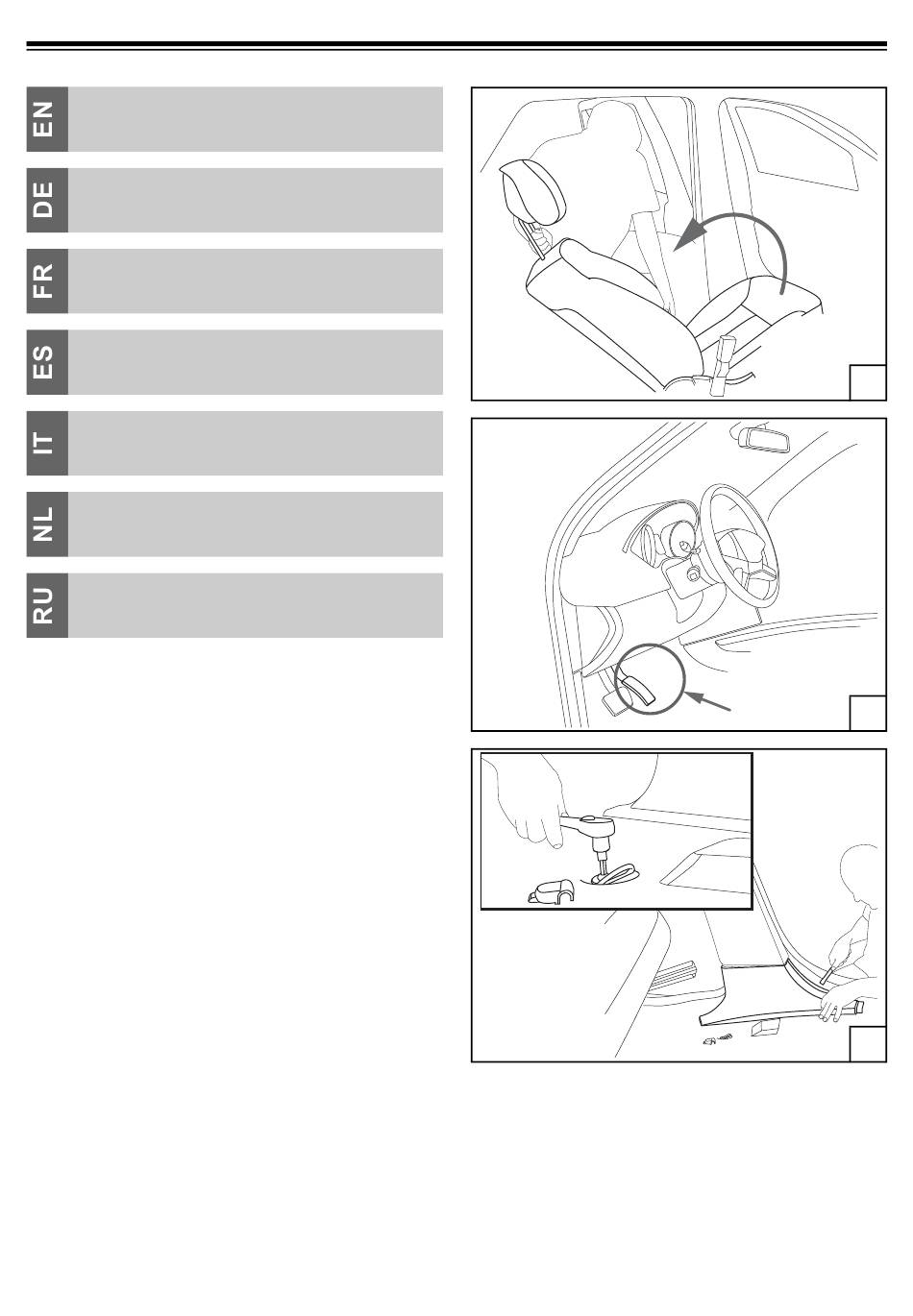 EN

DE

FR

ES

IT

NL

RU