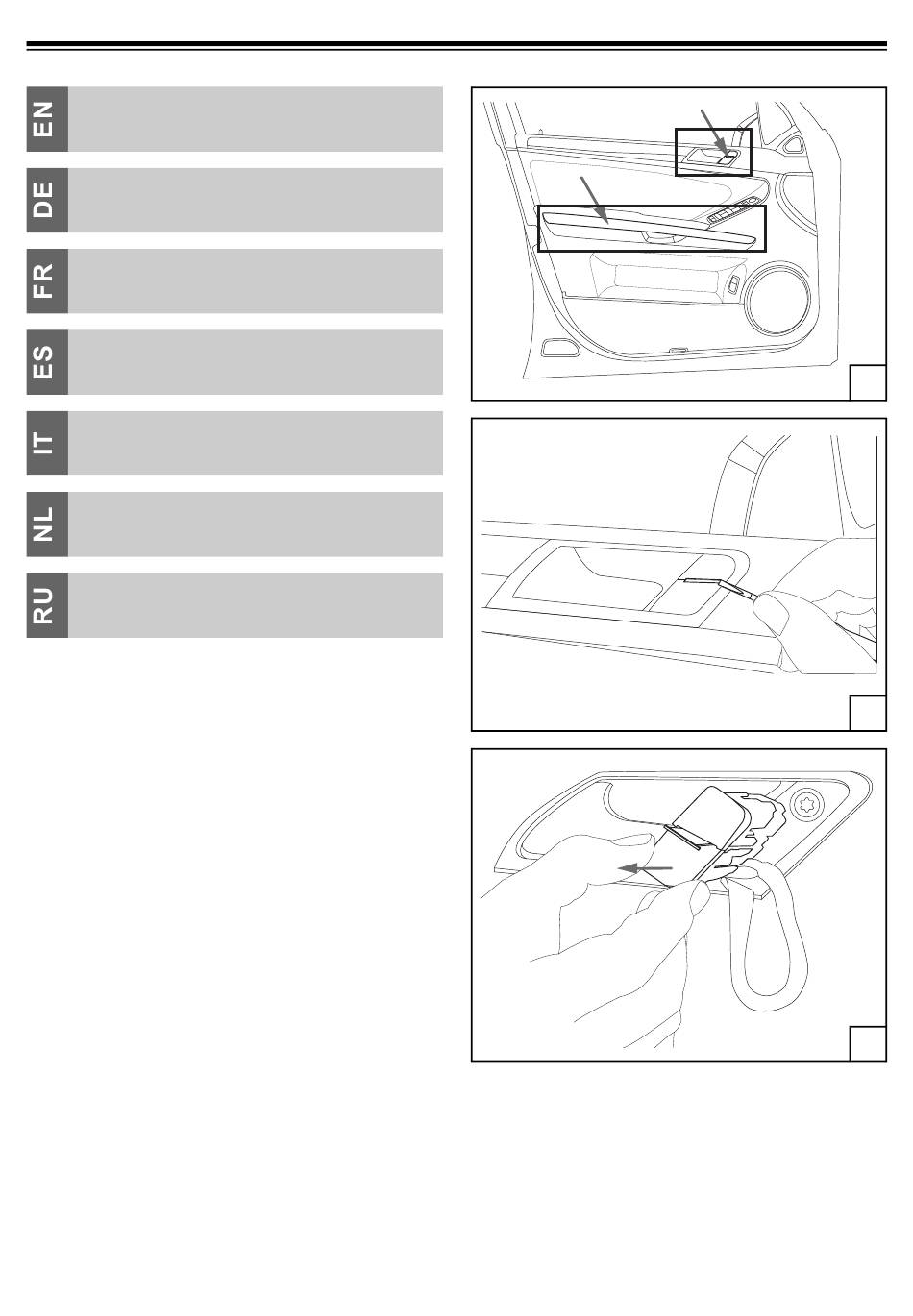 EN

DE

FR

ES

IT

NL

RU