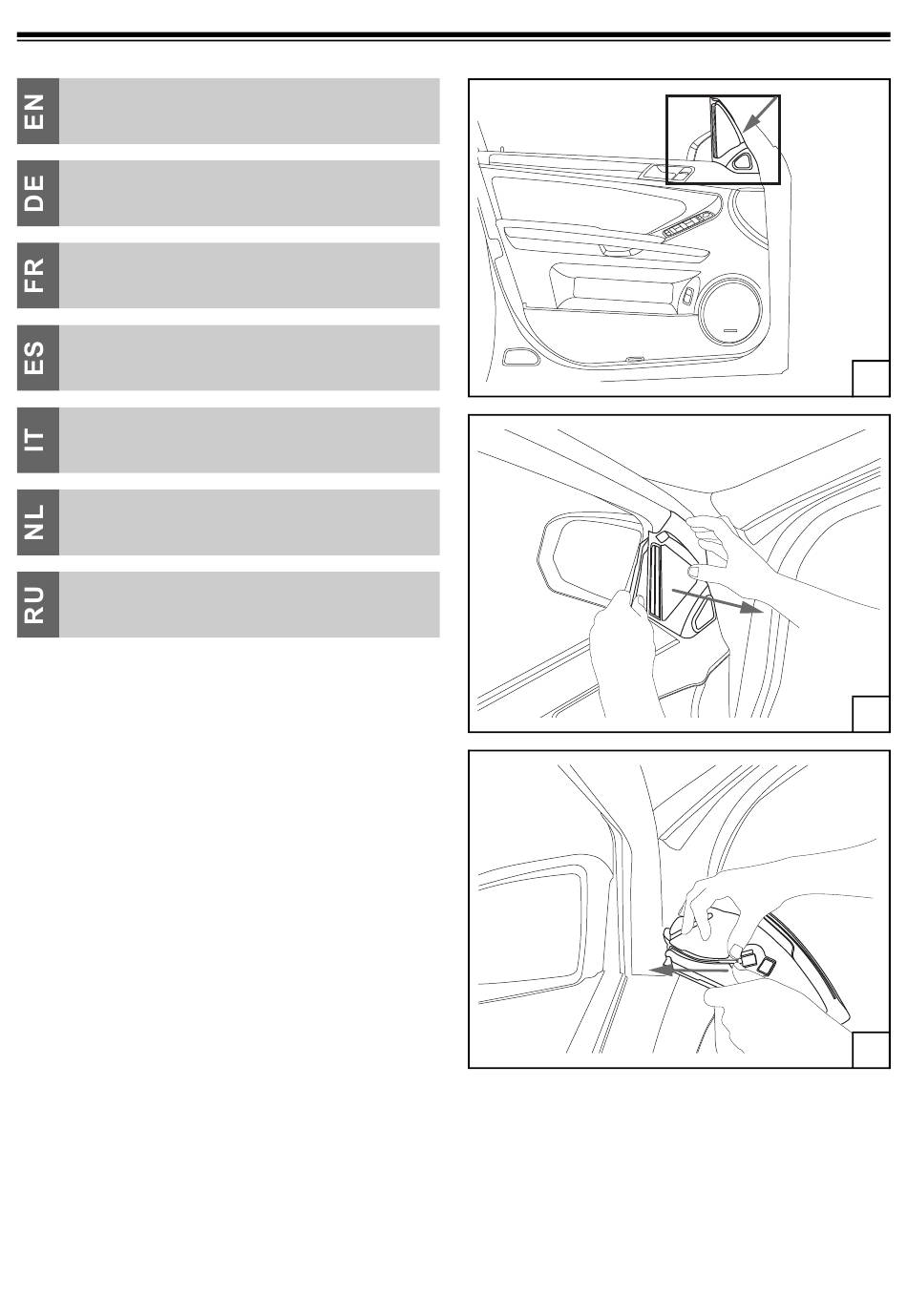 EN

DE

FR

ES

IT

NL

RU