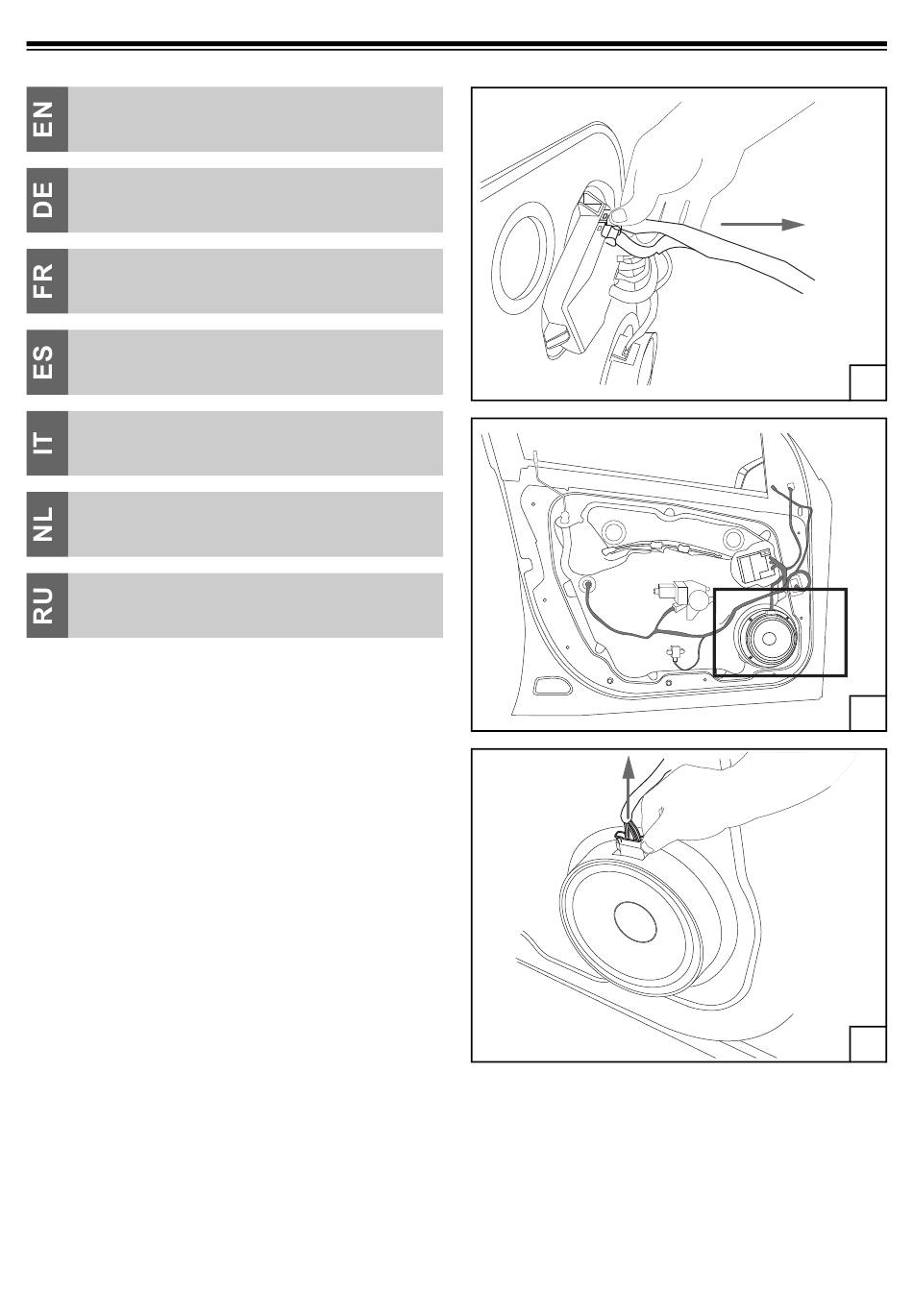 EN

DE

FR

ES

IT

NL

RU