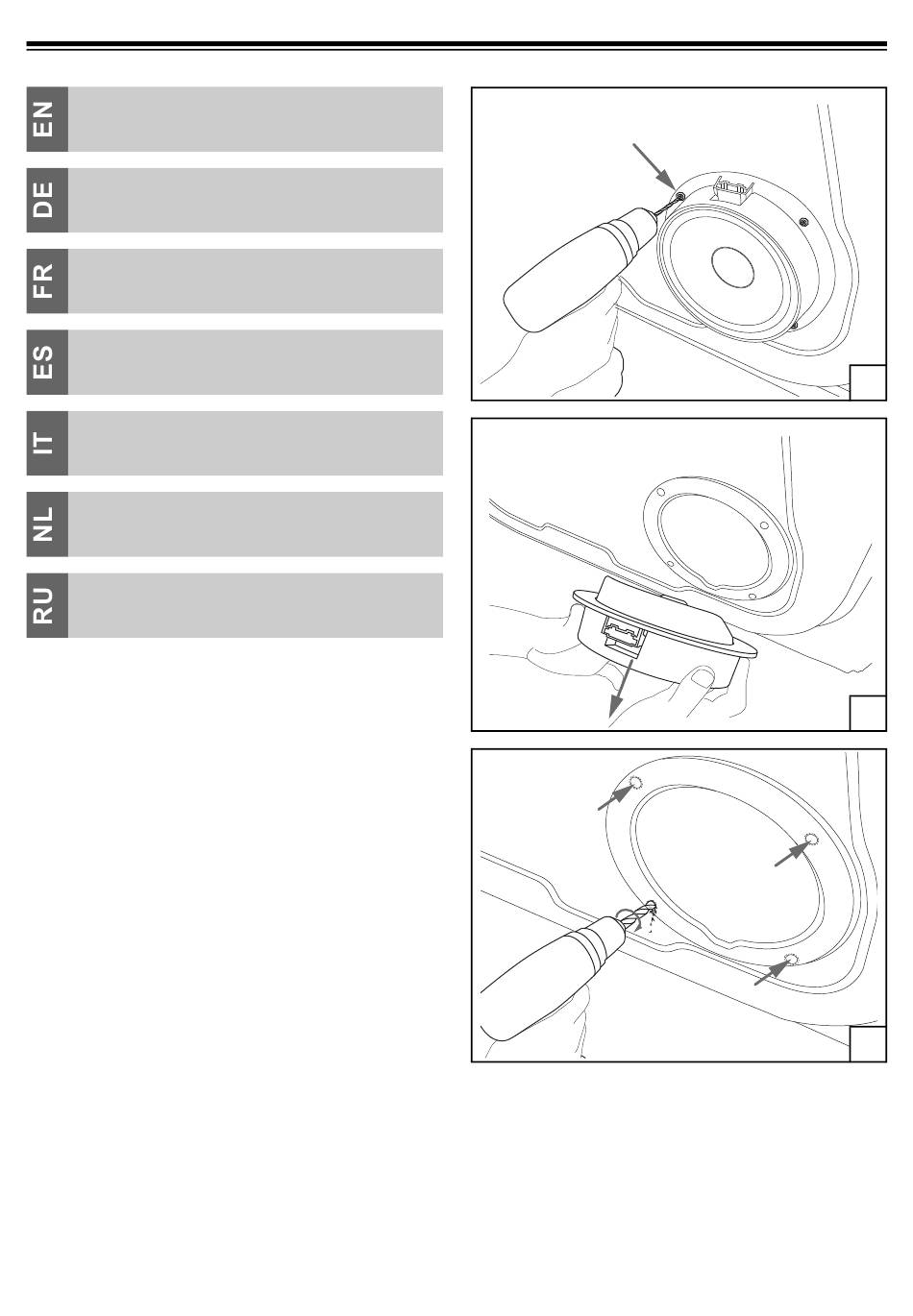 EN

DE

FR

ES

IT

NL

RU