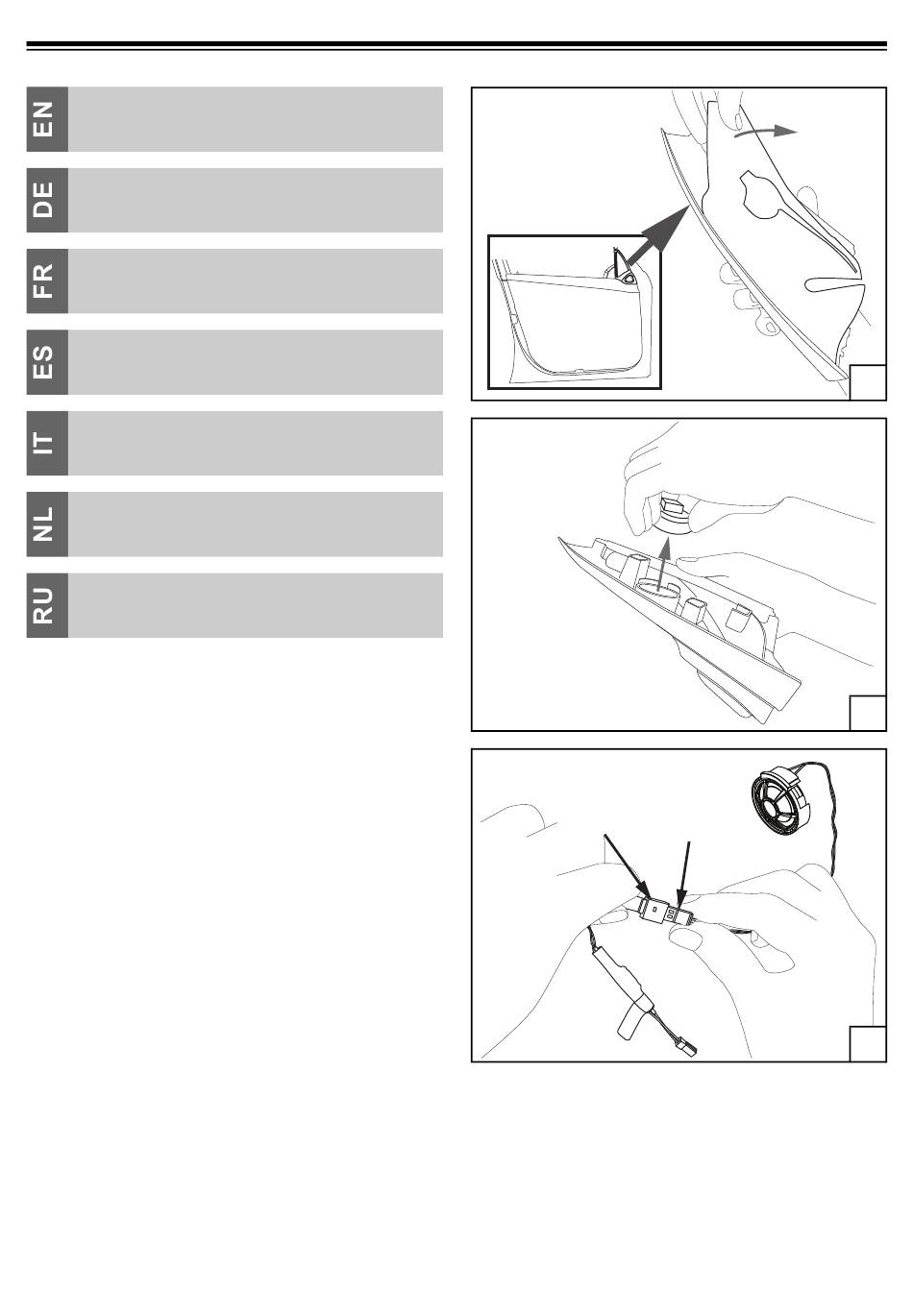 EN

DE

FR

ES

IT

NL

RU