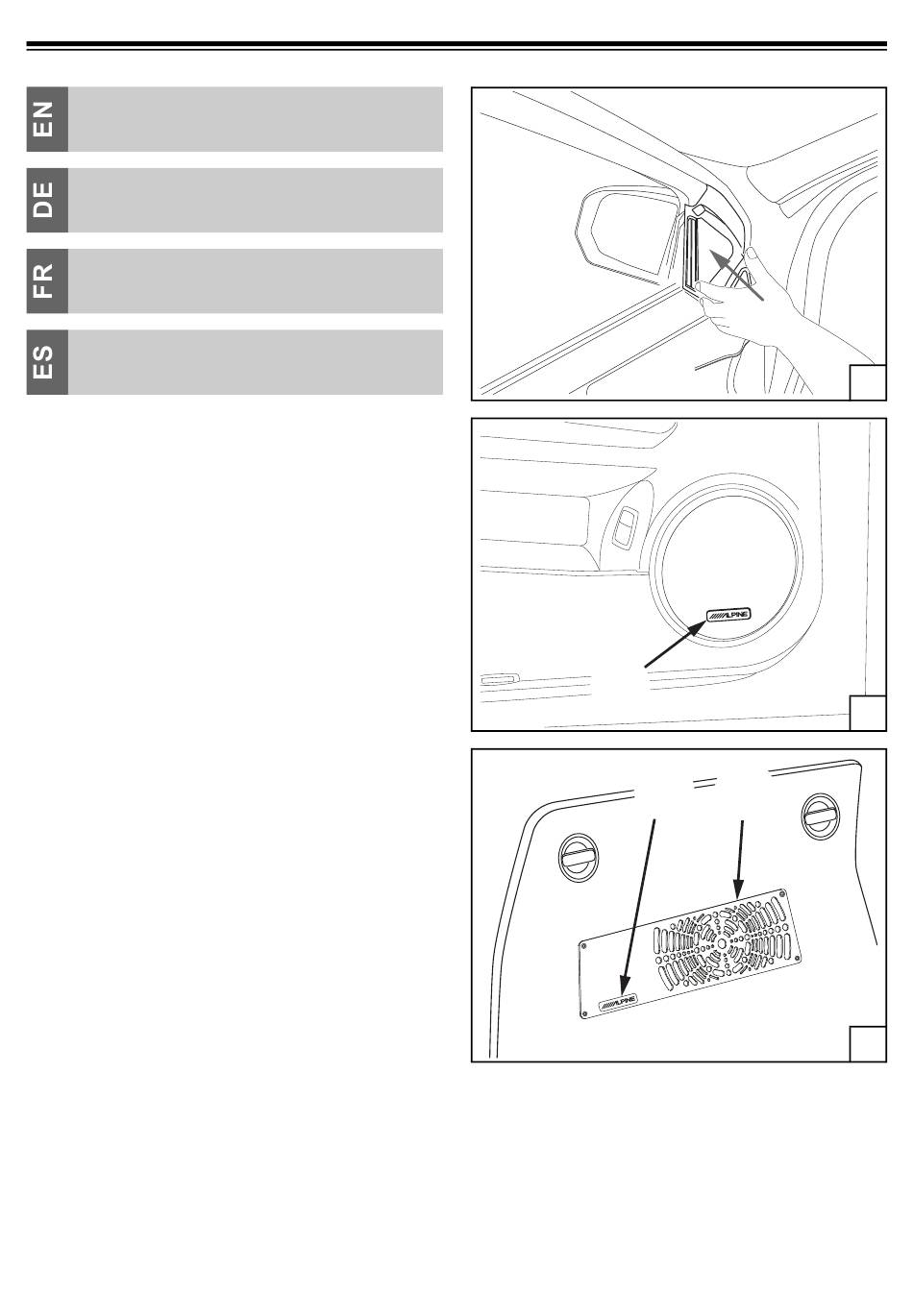 EN

DE

FR

ES

ALPINE

ALPINE