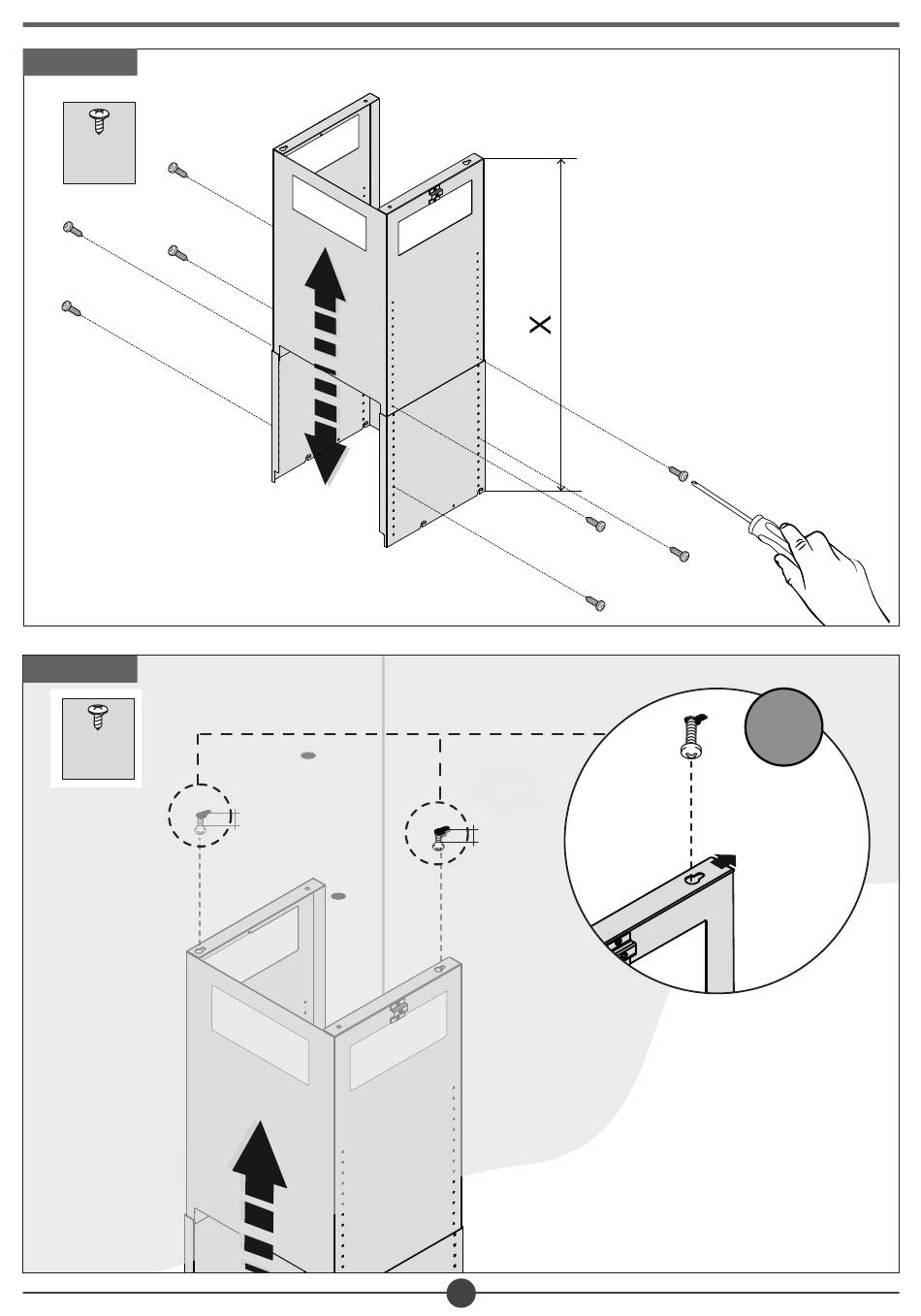 X