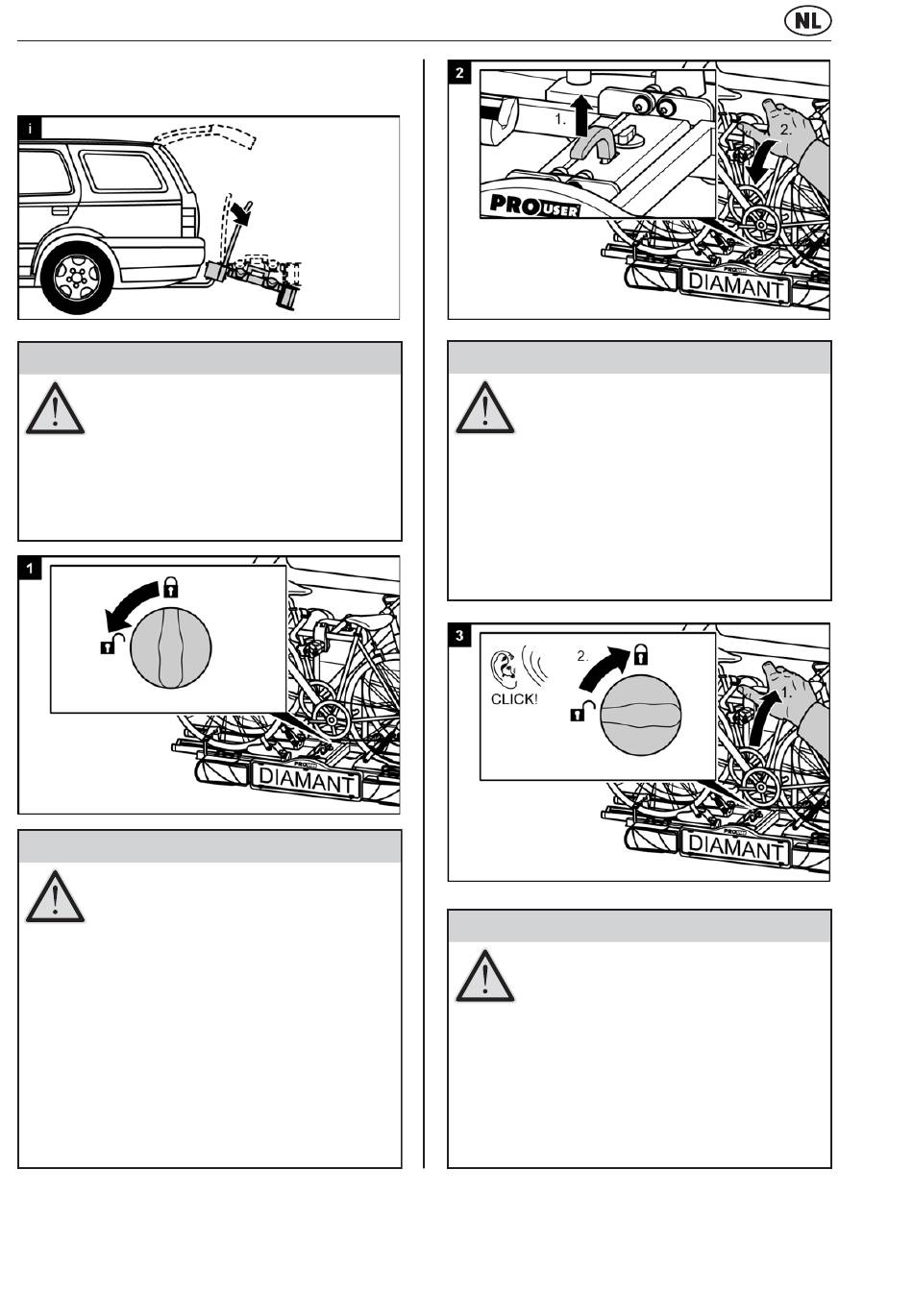 NL

i

1

DIAMANT

2

1.

2.

PRO USER

DIAMANT

3

CLICK!

2.

1.

DIAMANT