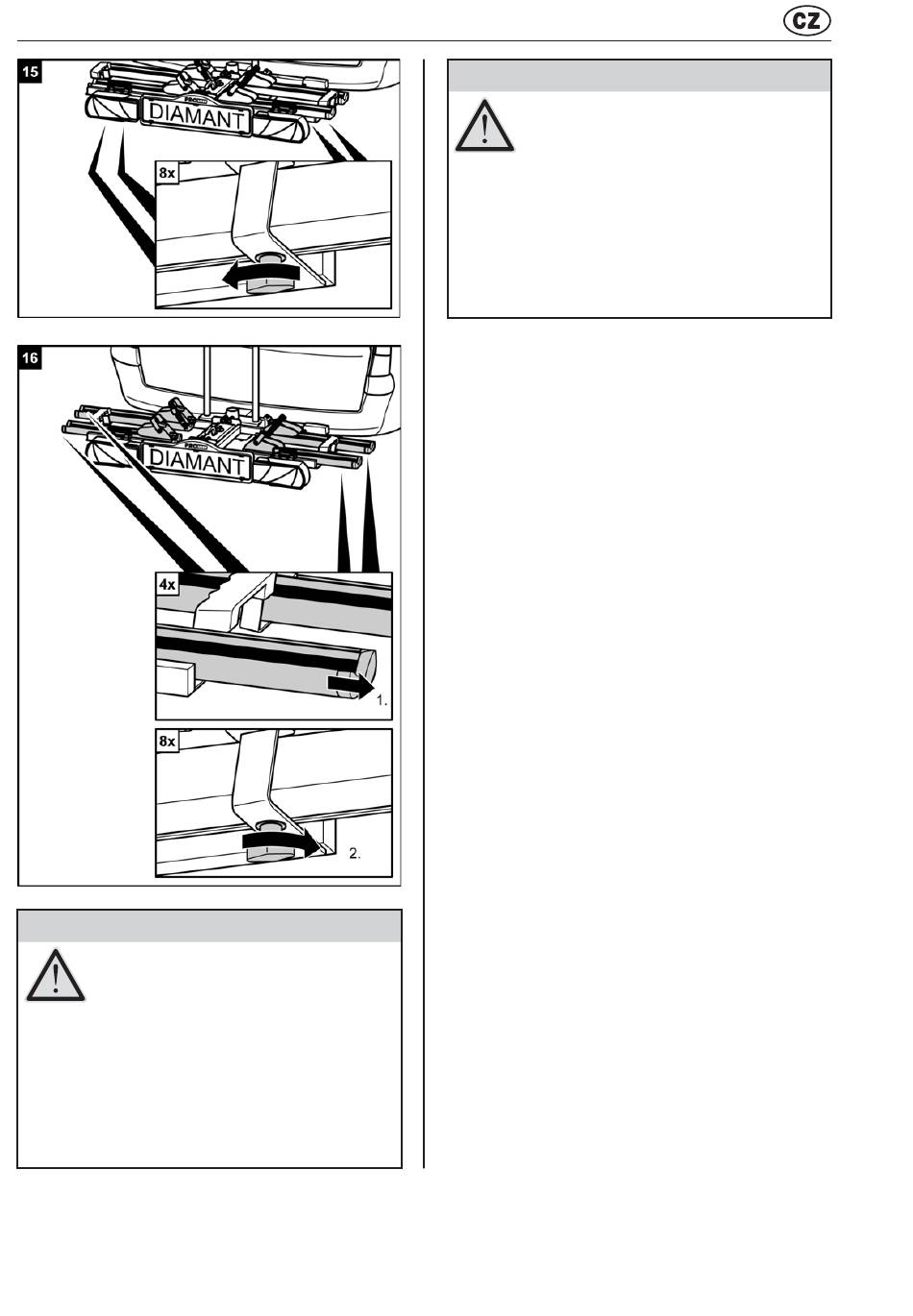 CZ

15

DIAMANT

8x

16

DIAMANT

4x

1.

8x

2.