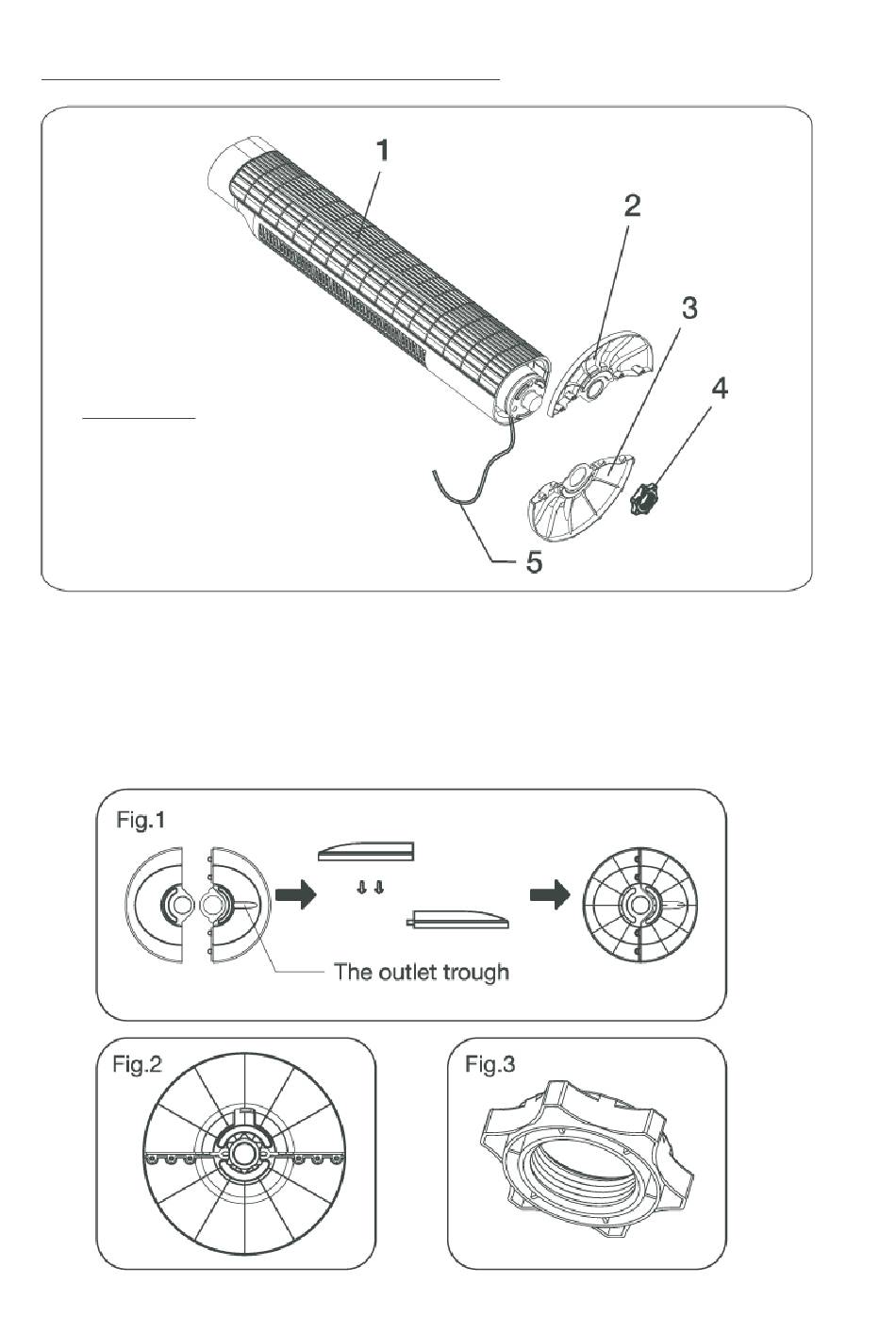 1

2

3

4

5

Fig.1

The outlet trough

Fig.2

Fig.3