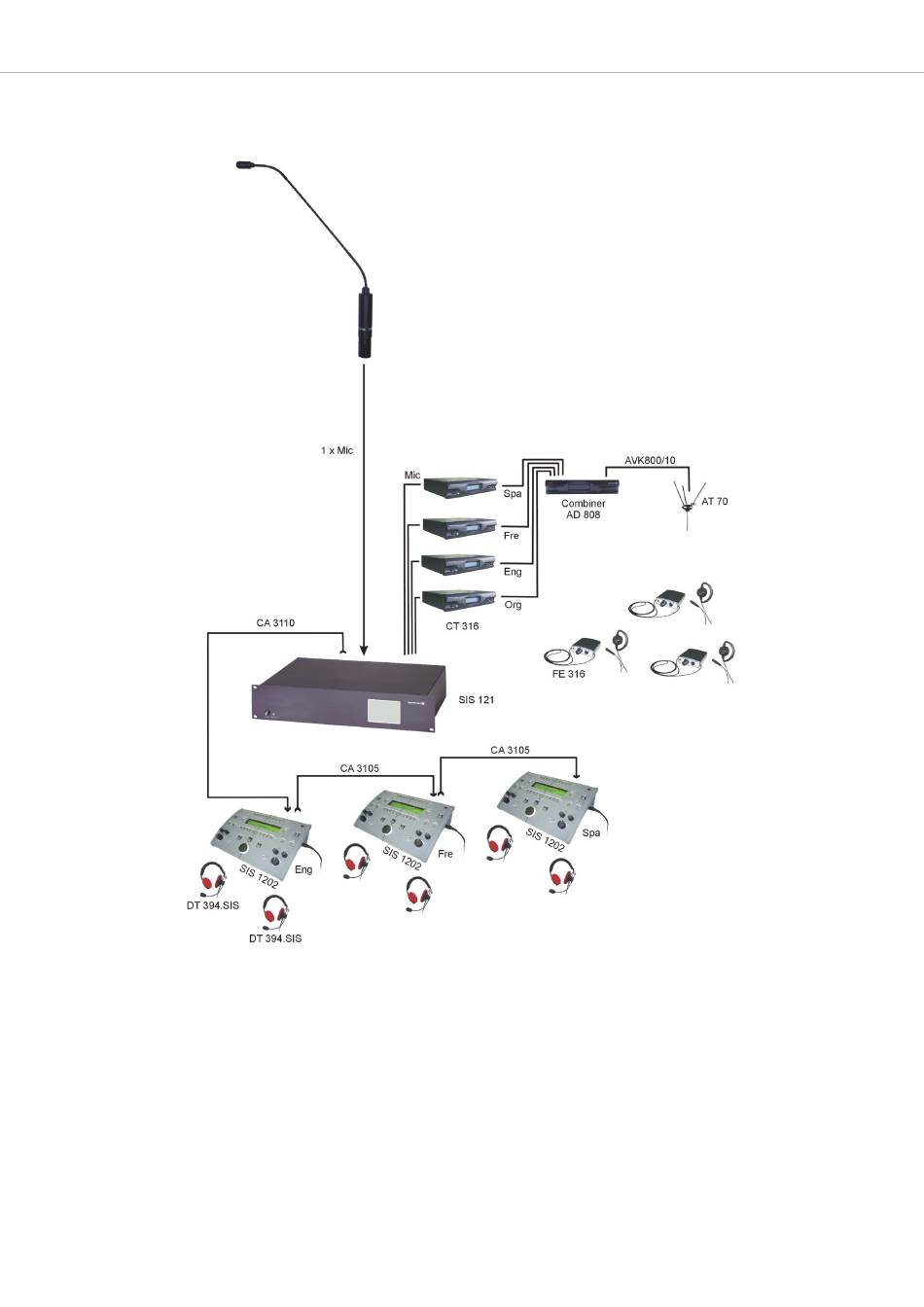 1 x Mic

Mic

Spa

Fre

Eng

Org

CT 316

Combiner AD 808

AVK800/10

AT 70

FE 316

CA 3110

SIS 121

CA 3105

CA 3105

SIS 1202

Eng

SIS 1202

Fre

SIS 1202

Spa

DT 394.SIS

DT 394.SIS