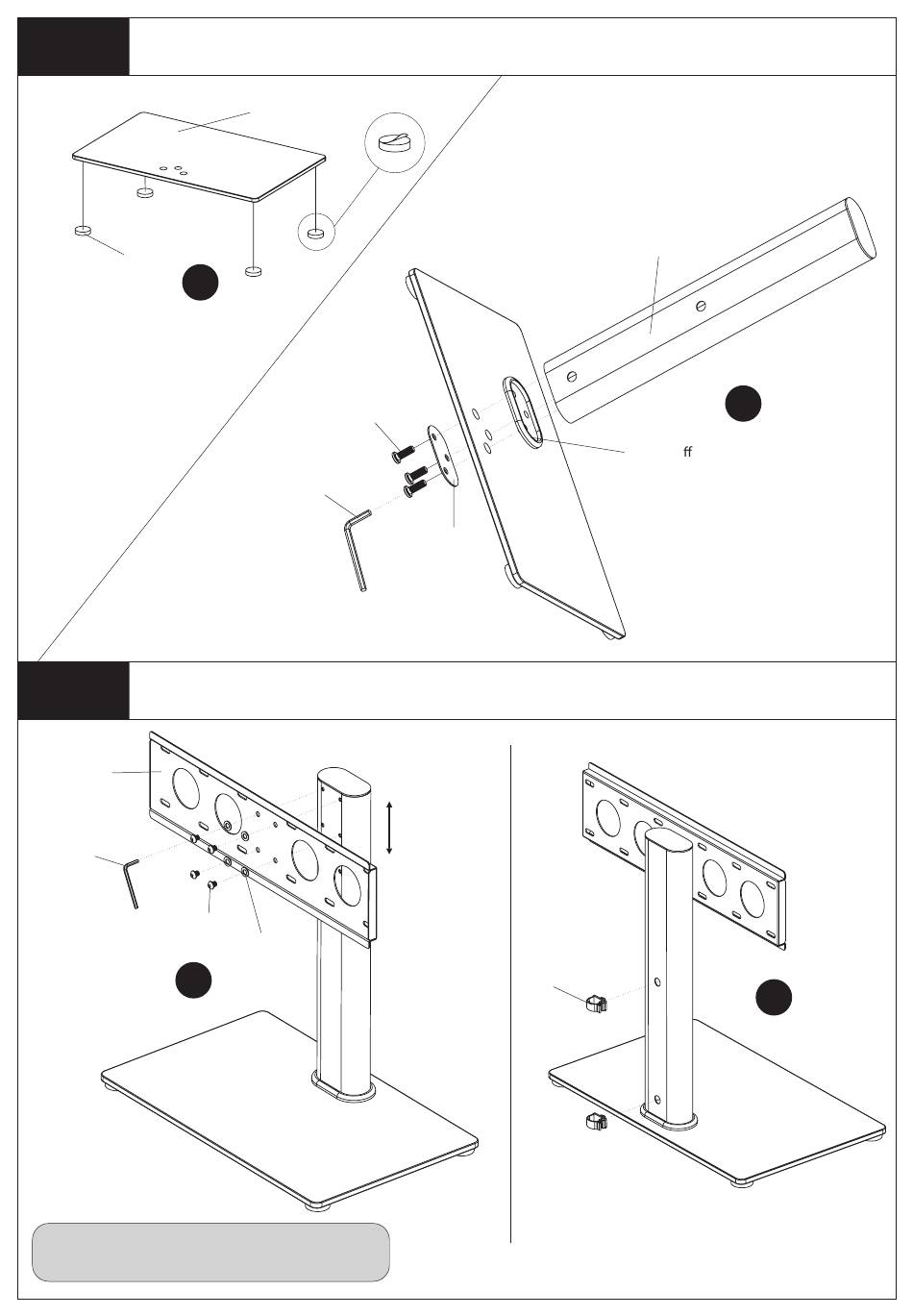 ff