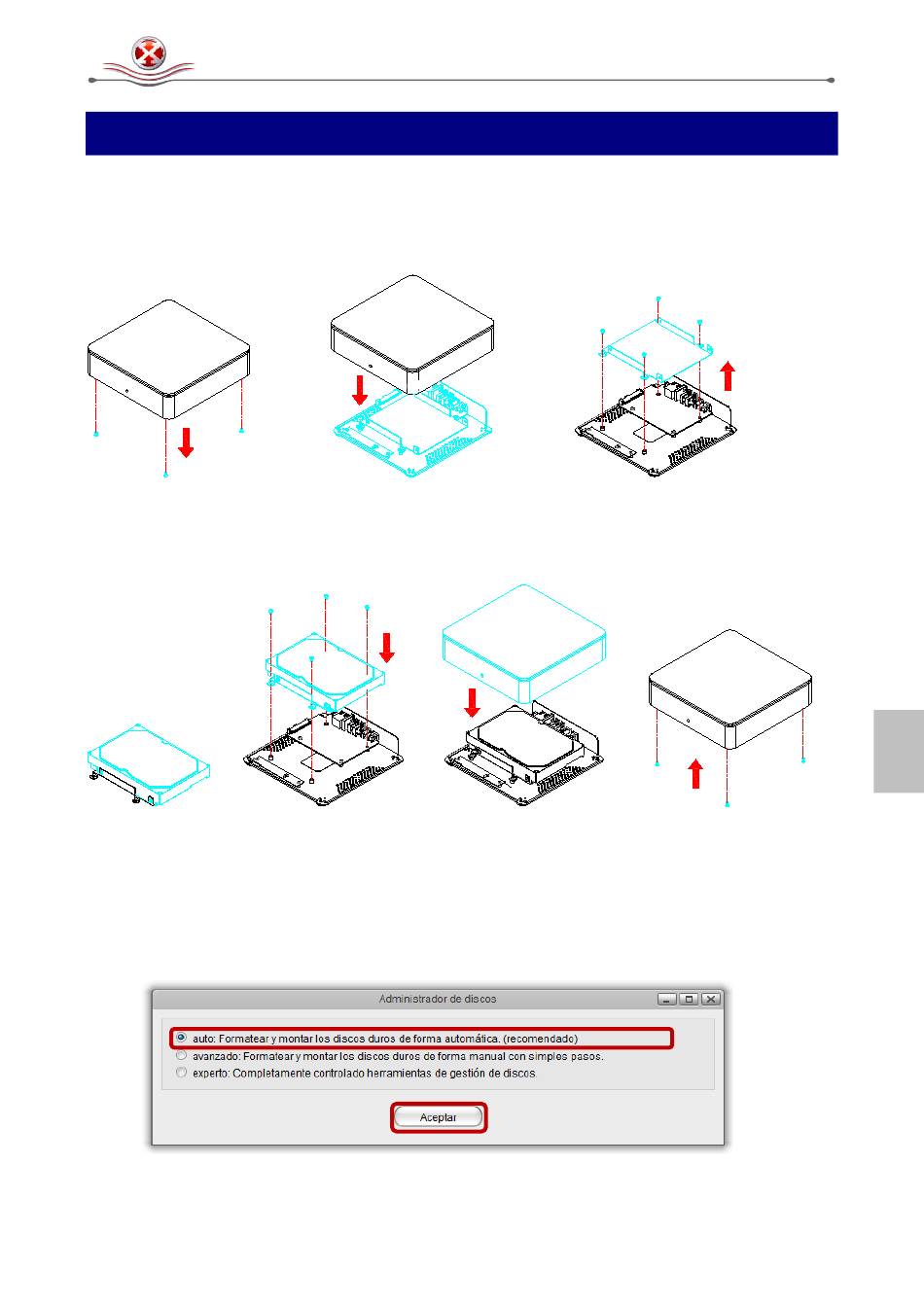 Administrador de discos

auto: Formatear y montar los discos duros de forma automática. (recomendado)
avanzado: Formatear y montar los discos duros de forma manual con simples pasos.
experto: Completamente controlado herramientas de gestión de discos.

Aceptar