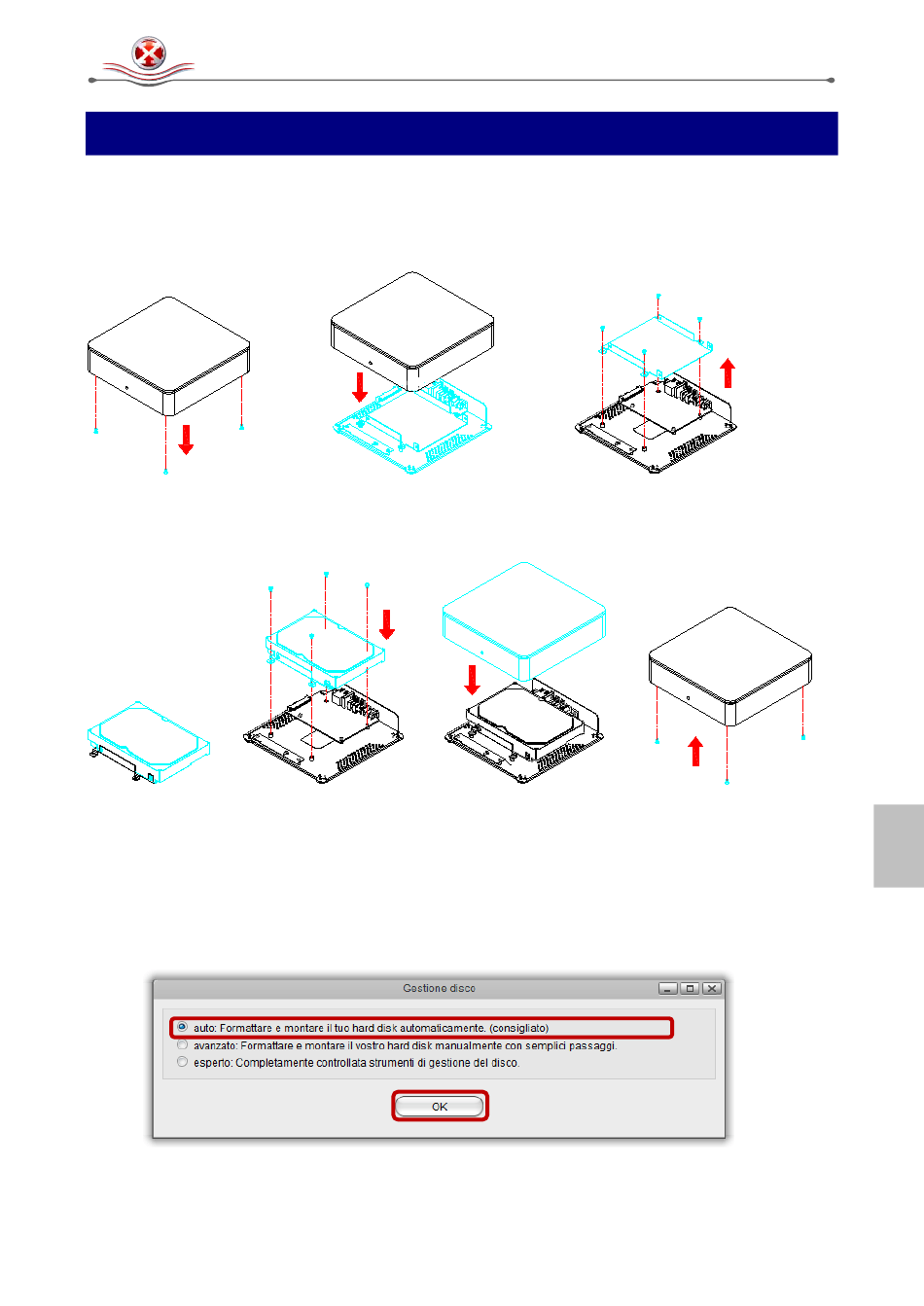 Gestione disco

auto: Formattare e montare il tuo hard disk automaticamente. (consigliato)
avanzato: Formattare e montare il vostro hard disk manualmente con semplici passaggi.
esperto: Completamente controllata strumenti di gestione del disco.

OK