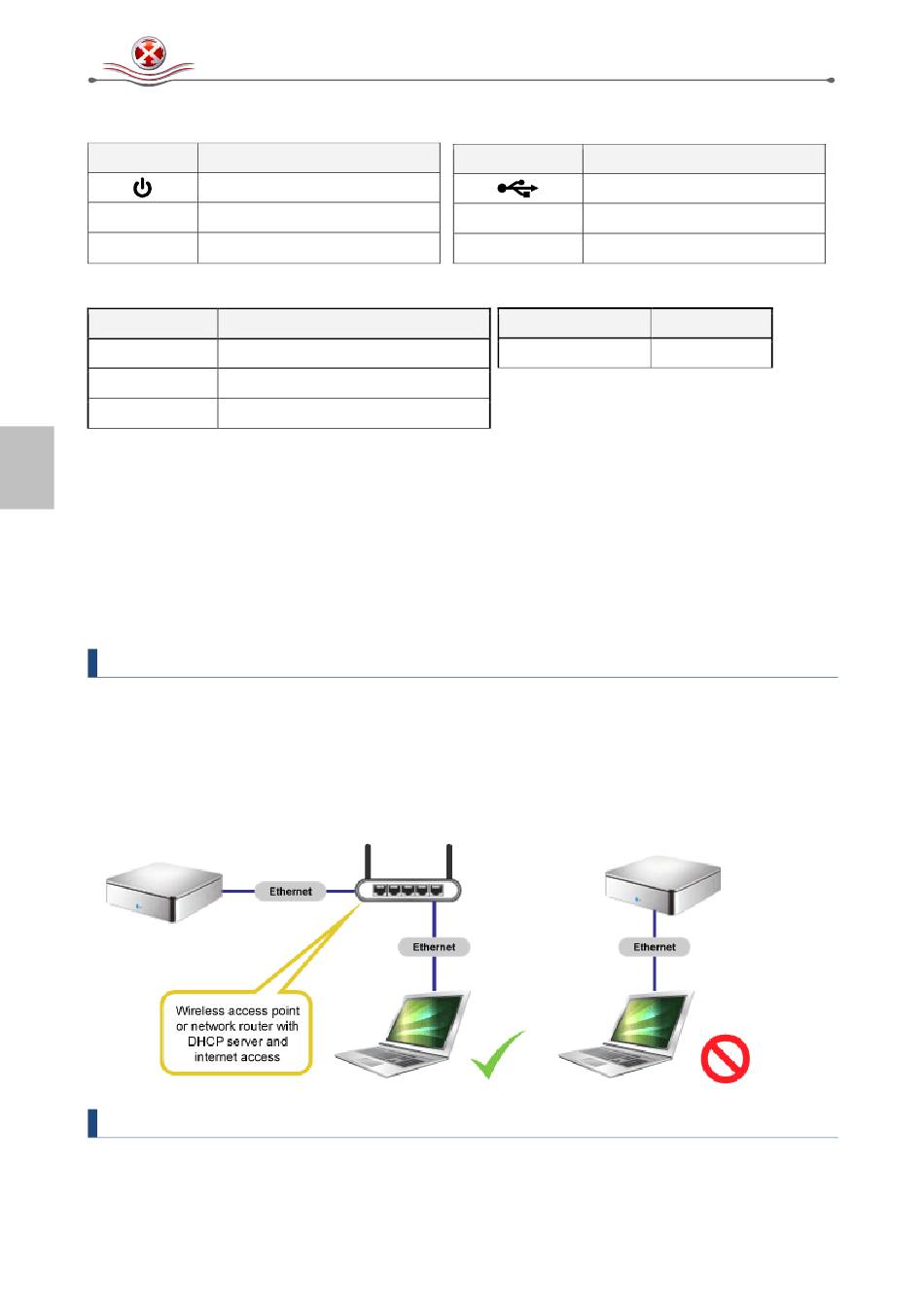 Ethernet

Ethernet

Ethernet

Wireless access point or network router with DHCP server and internet access