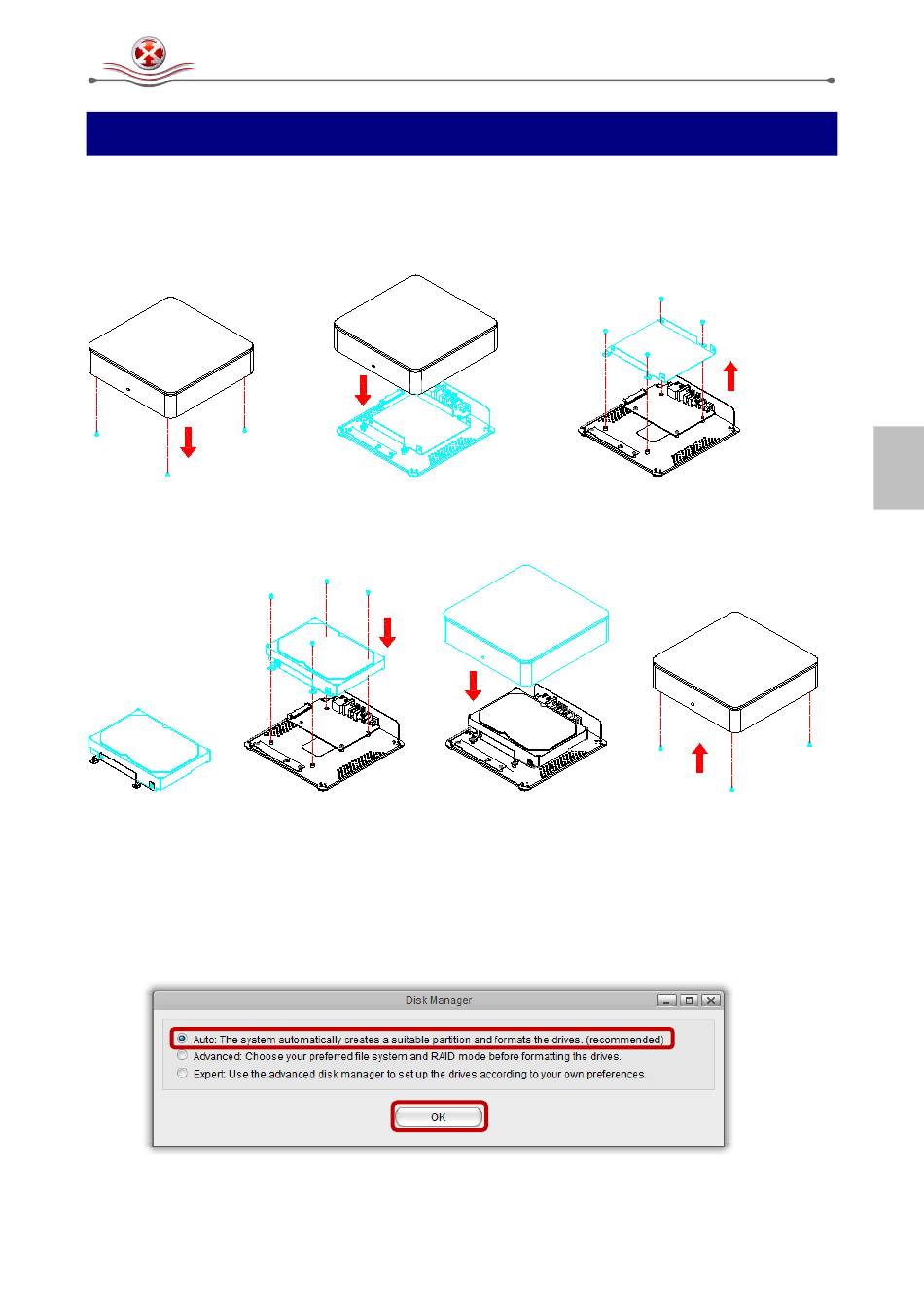 Disk Manager

Auto: The system automatically creates a suitable partition and formats the drives. (recommended)

Advanced: Choose your preferred file system and RAID mode before formatting the drives.

Expert: Use the advanced disk manager to set up the drives according to your own preferences.

OK