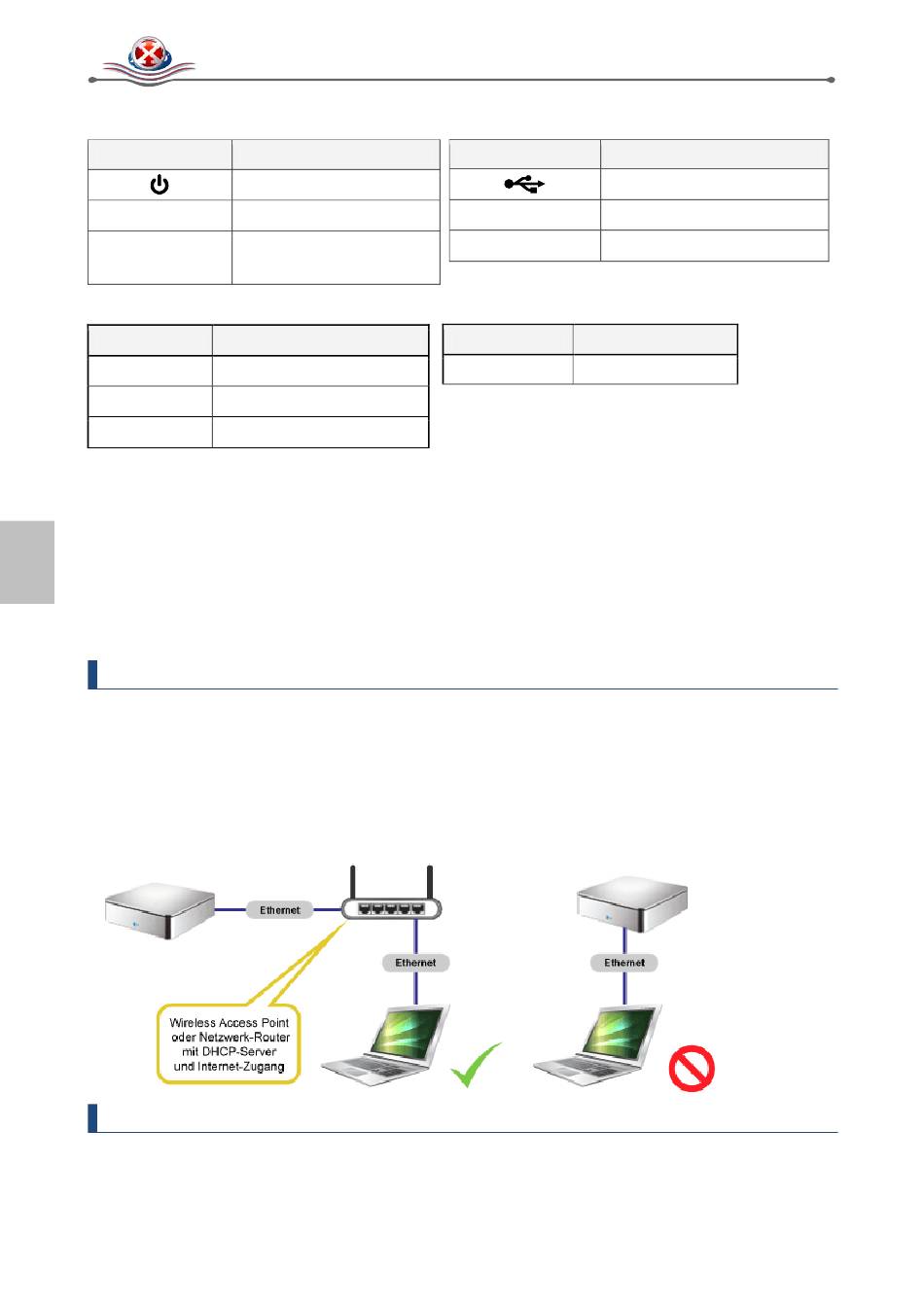 Ethernet

Ethernet

Ethernet

Wireless Access Point oder Netzwerk-Router mit DHCP-Server und Internet-Zugang