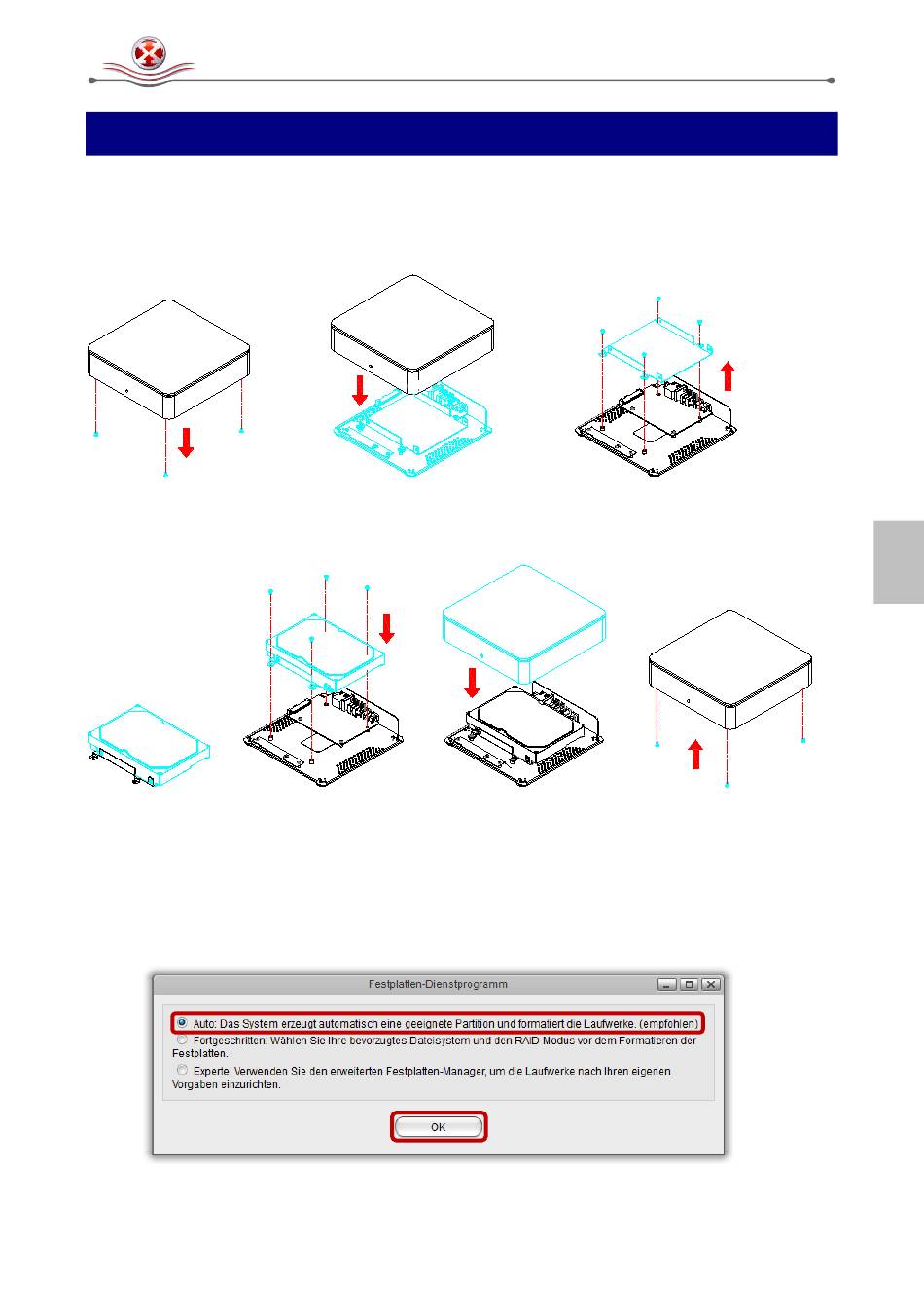 Festplatten-Dienstprogramm

Auto: Das System erzeugt automatisch eine geeignete Partition und formatiert die Laufwerke. (empfohlen)

Fortgeschritten: Wählen Sie Ihre bevorzugtes Dateisystem und den RAID-Modus vor dem Formatieren der Festplatten.

Experte: Verwenden Sie den erweiterten Festplatten-Manager, um die Laufwerke nach Ihren eigenen Vorgaben einzurichten.

OK