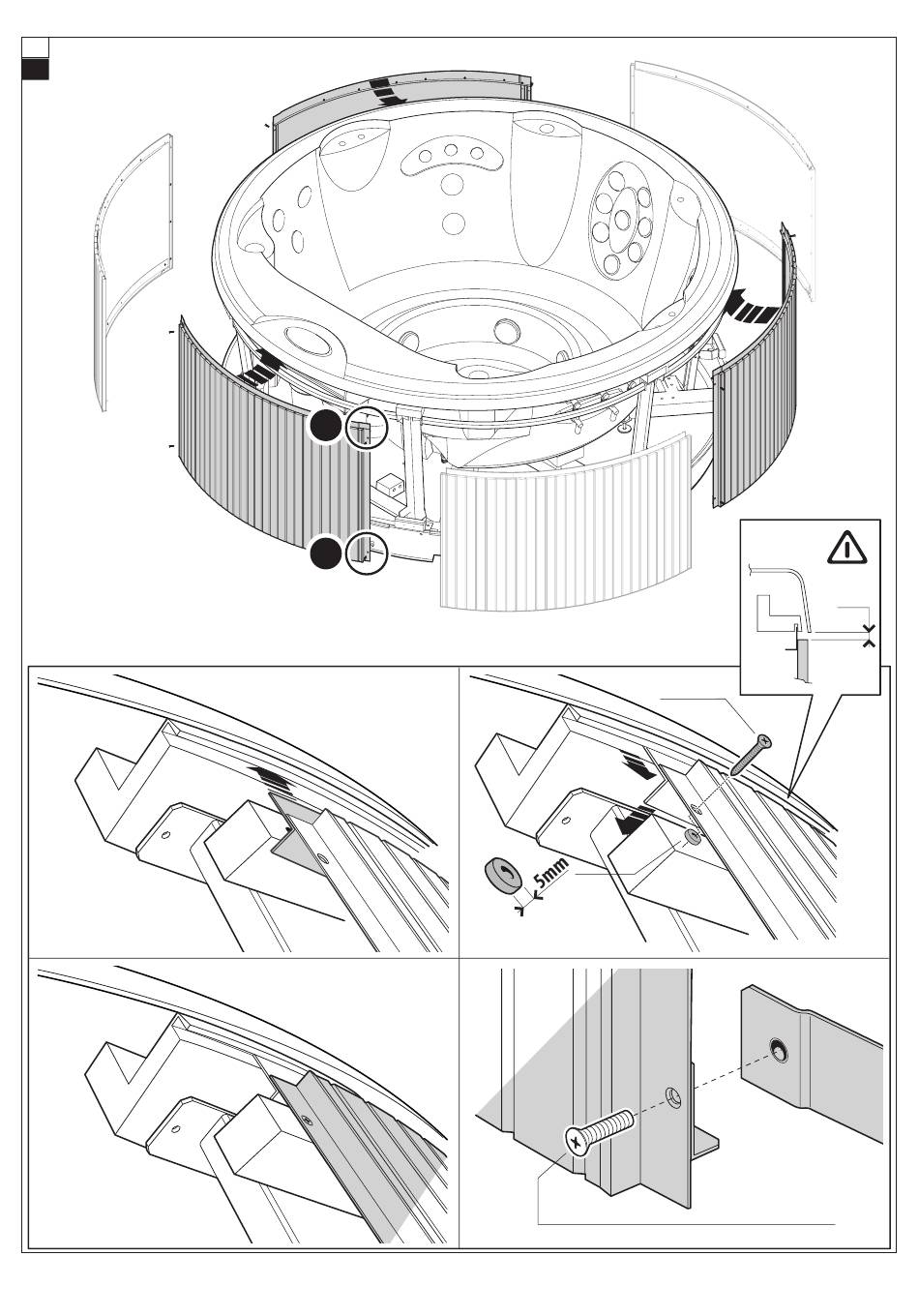 5mm