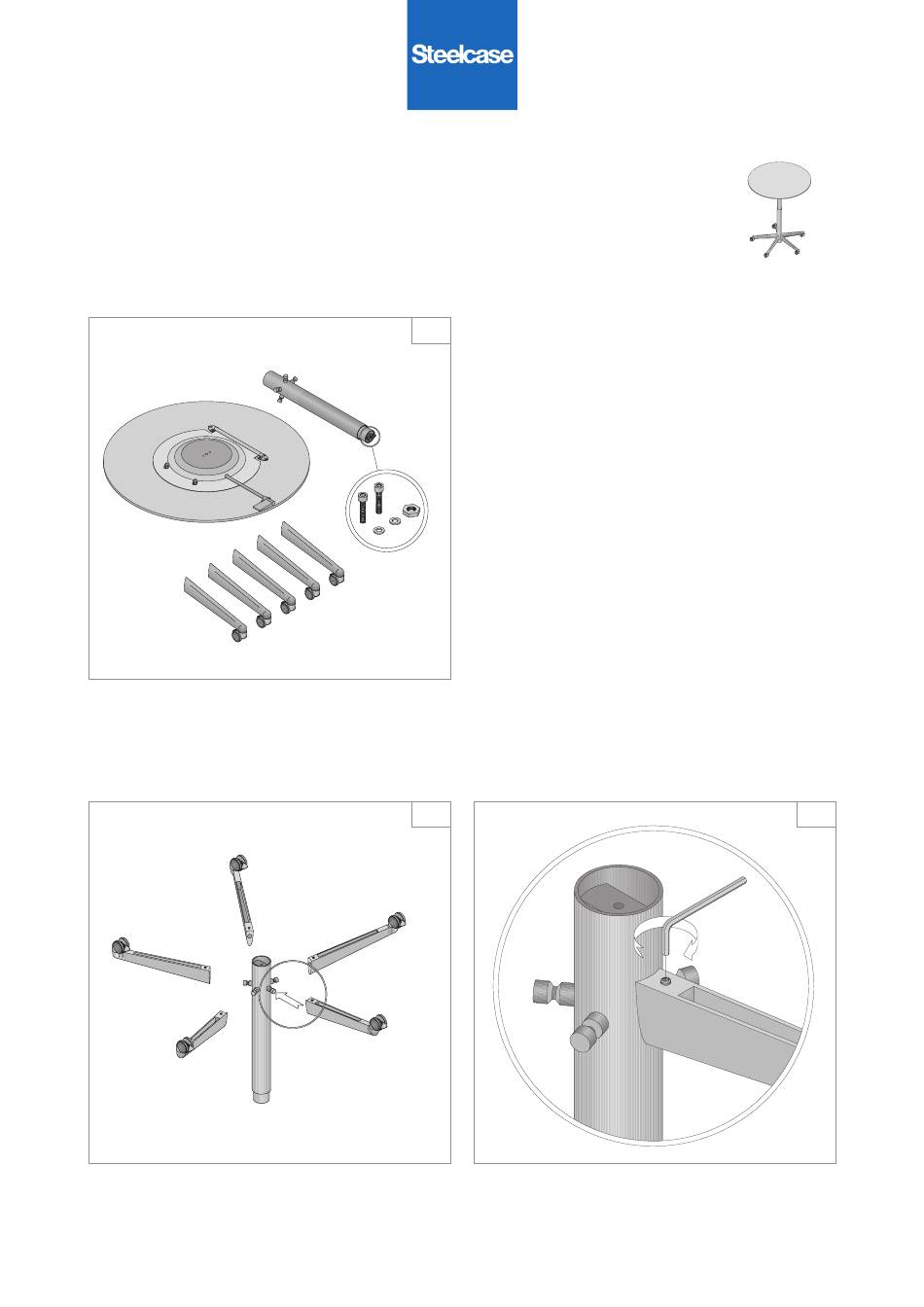 Steelcase