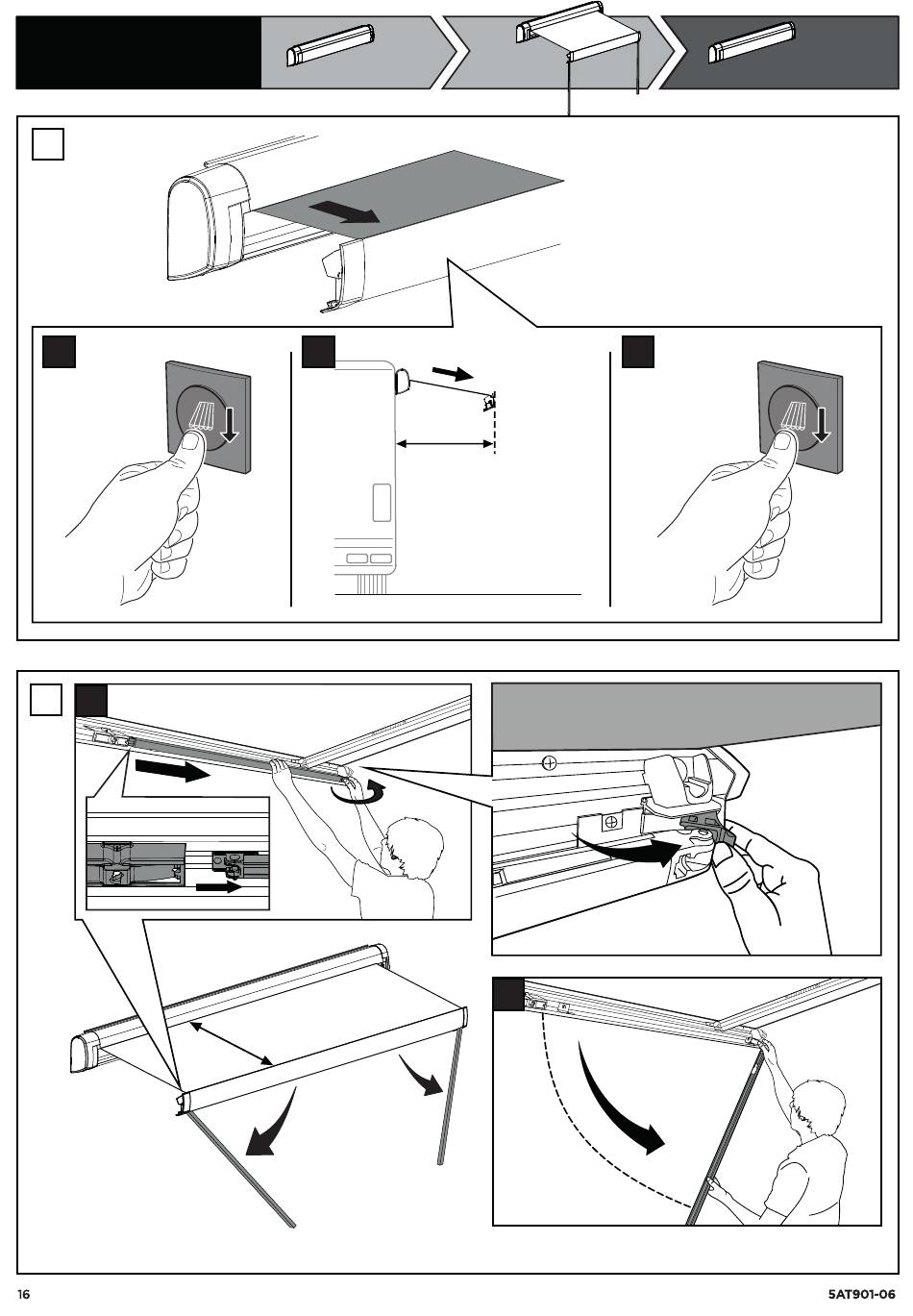 16

5AT901-06