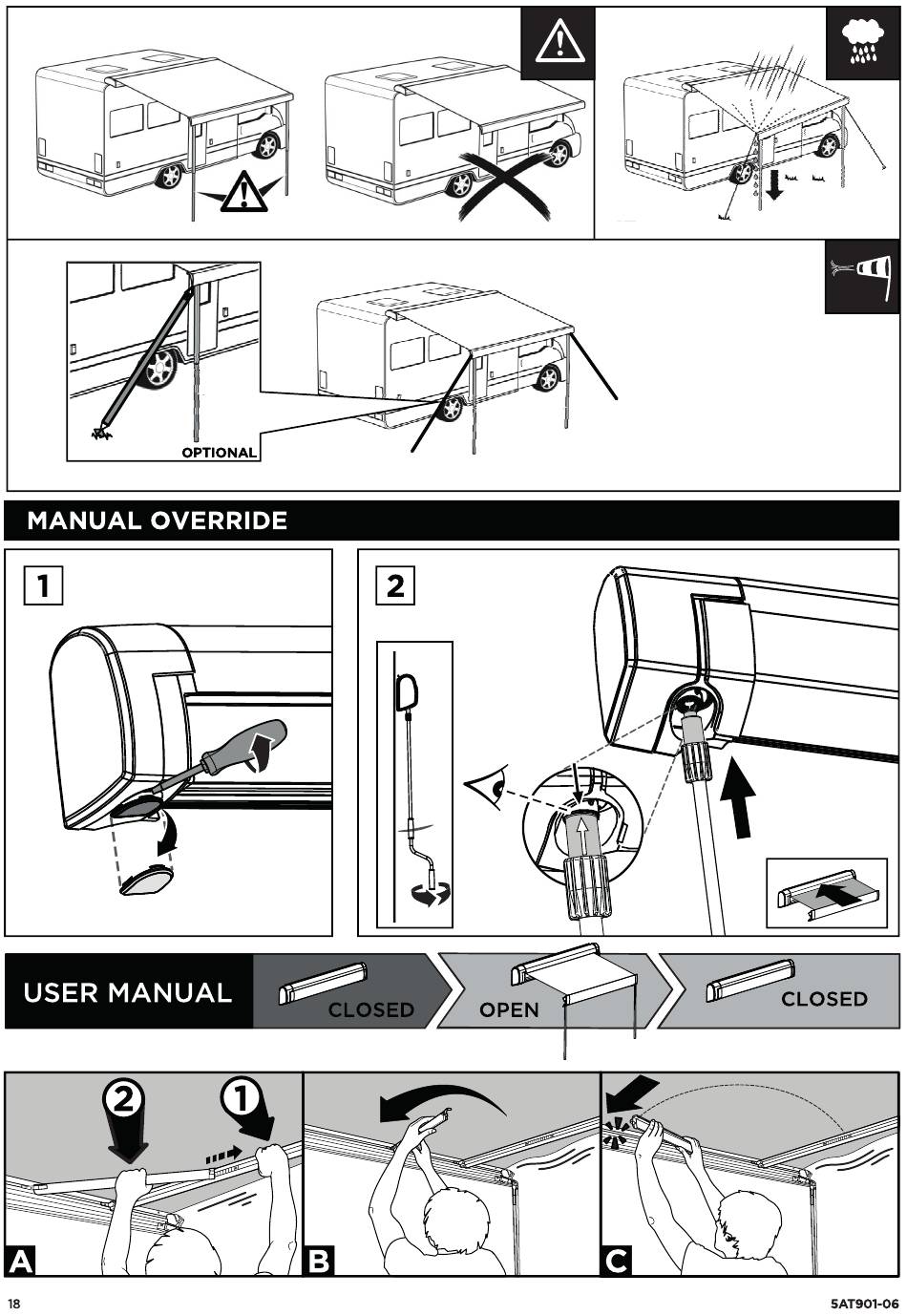 OPTIONAL

MANUAL OVERRIDE

1

2

USER MANUAL

CLOSED

OPEN

CLOSED

2

1

A

B

C

18

5AT901-06