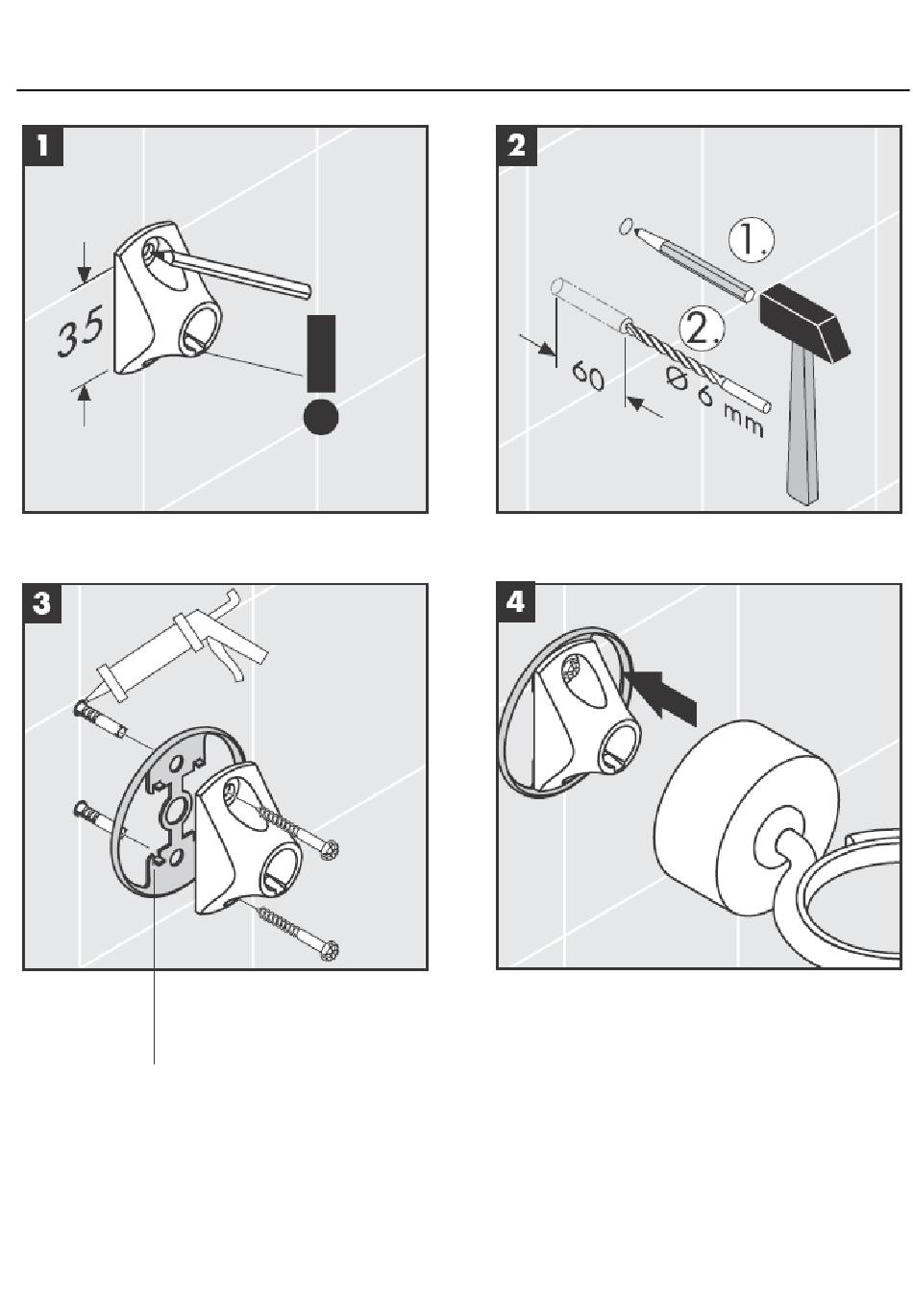 1

35

!

2

1.

2.

60

Ø 6 mm

3

4