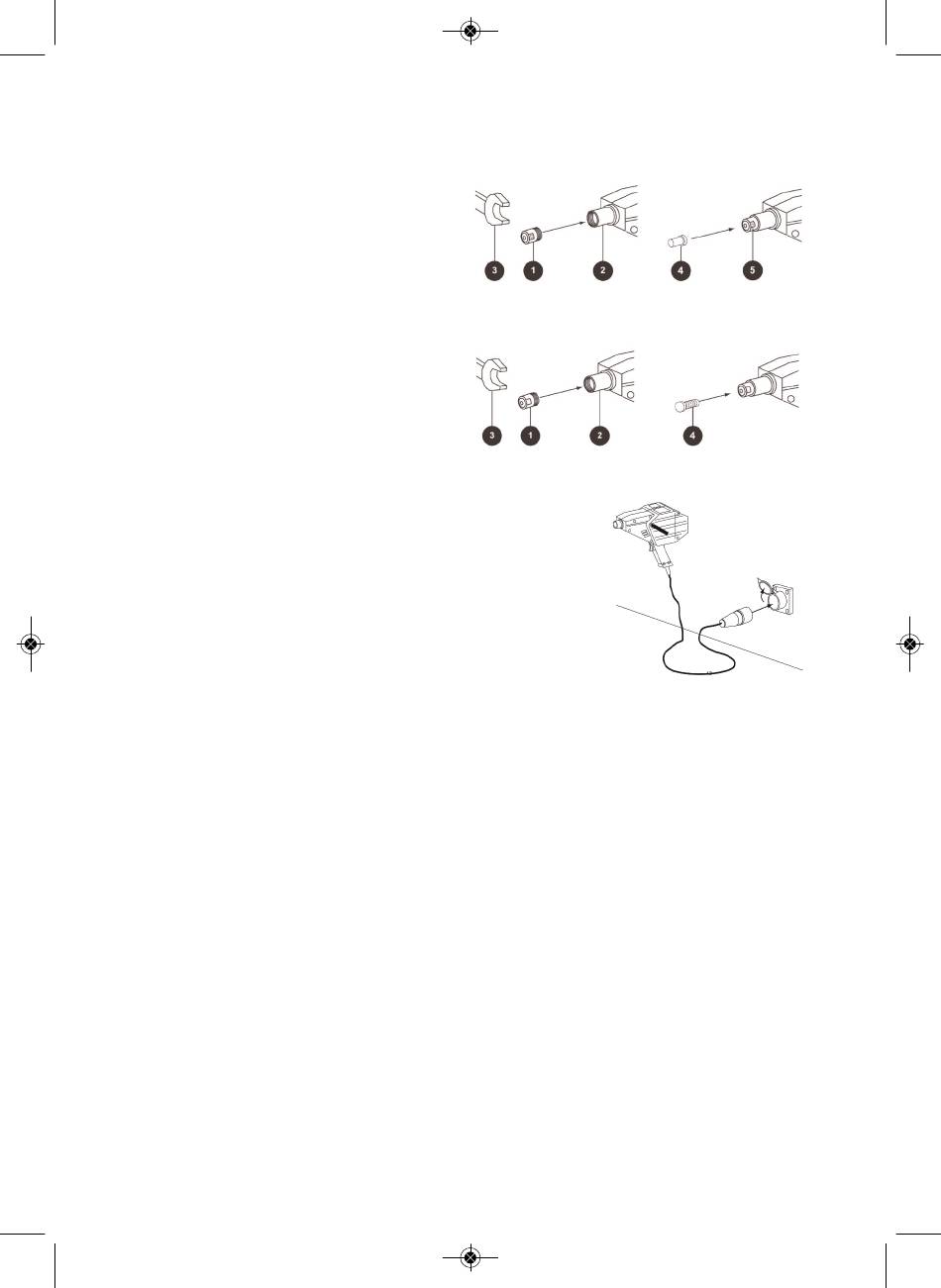 3 1 2 4 5

3 1 2 4