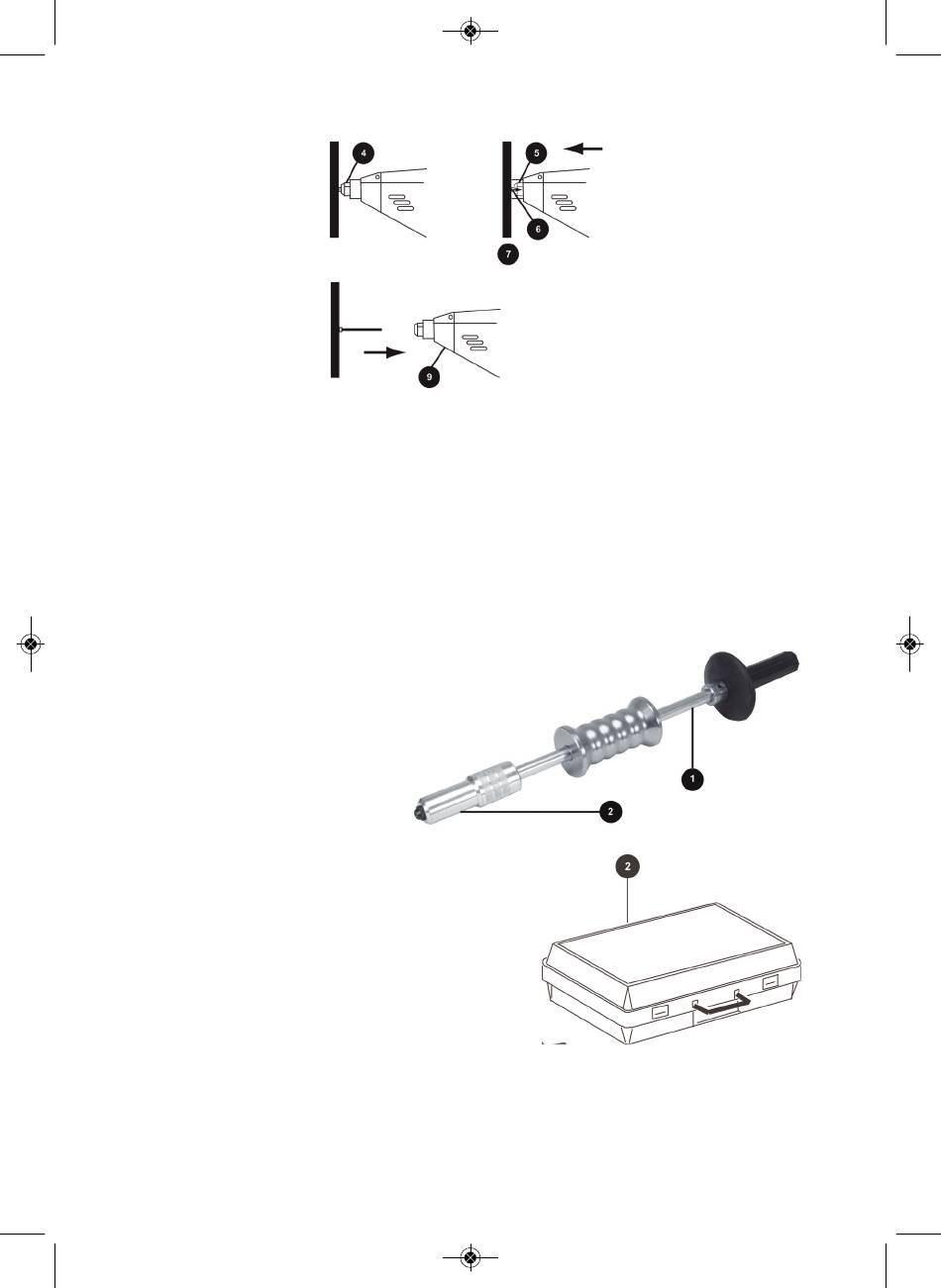 4

5

6

7

9

1

2

2