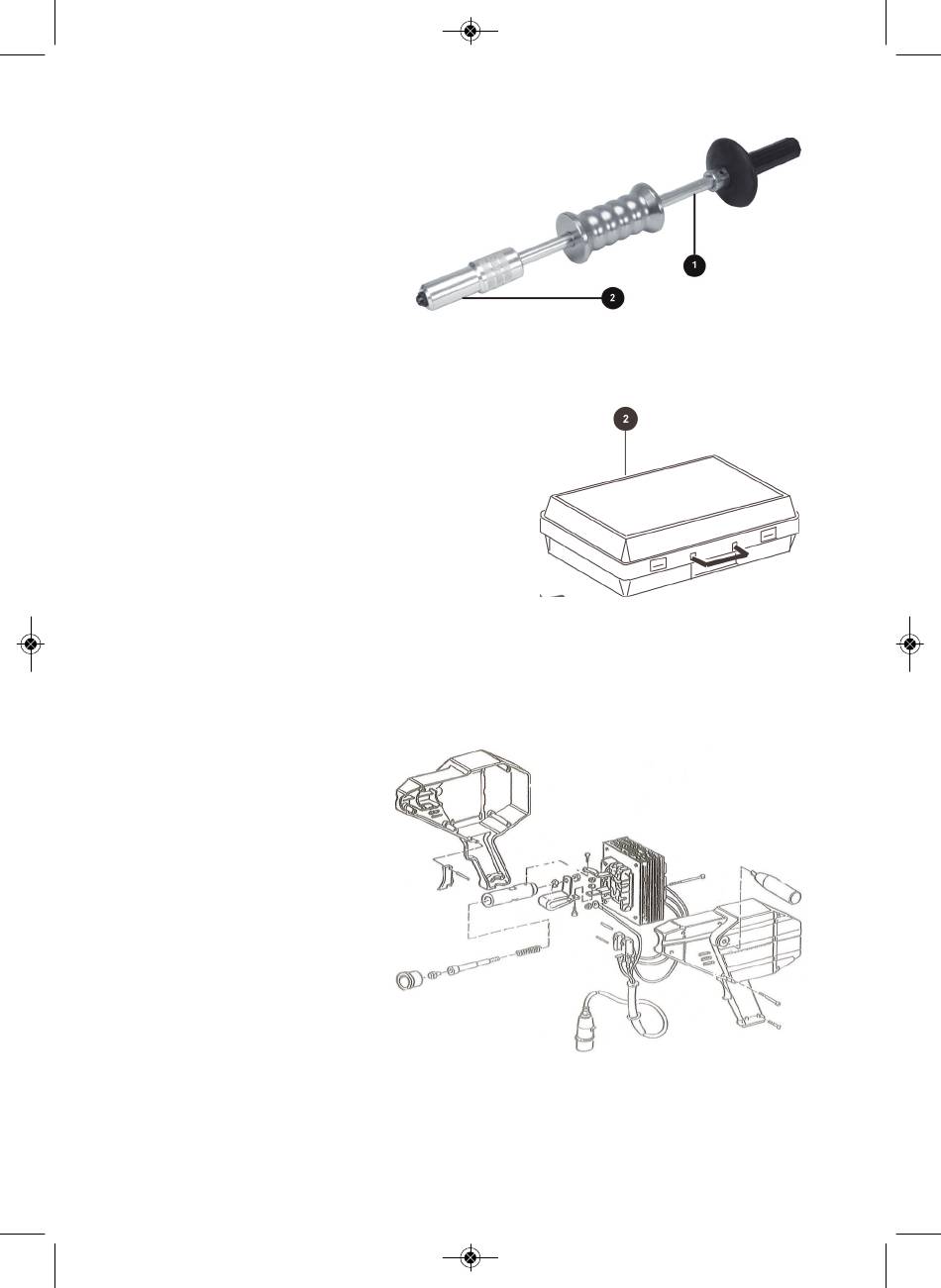 1
2
2