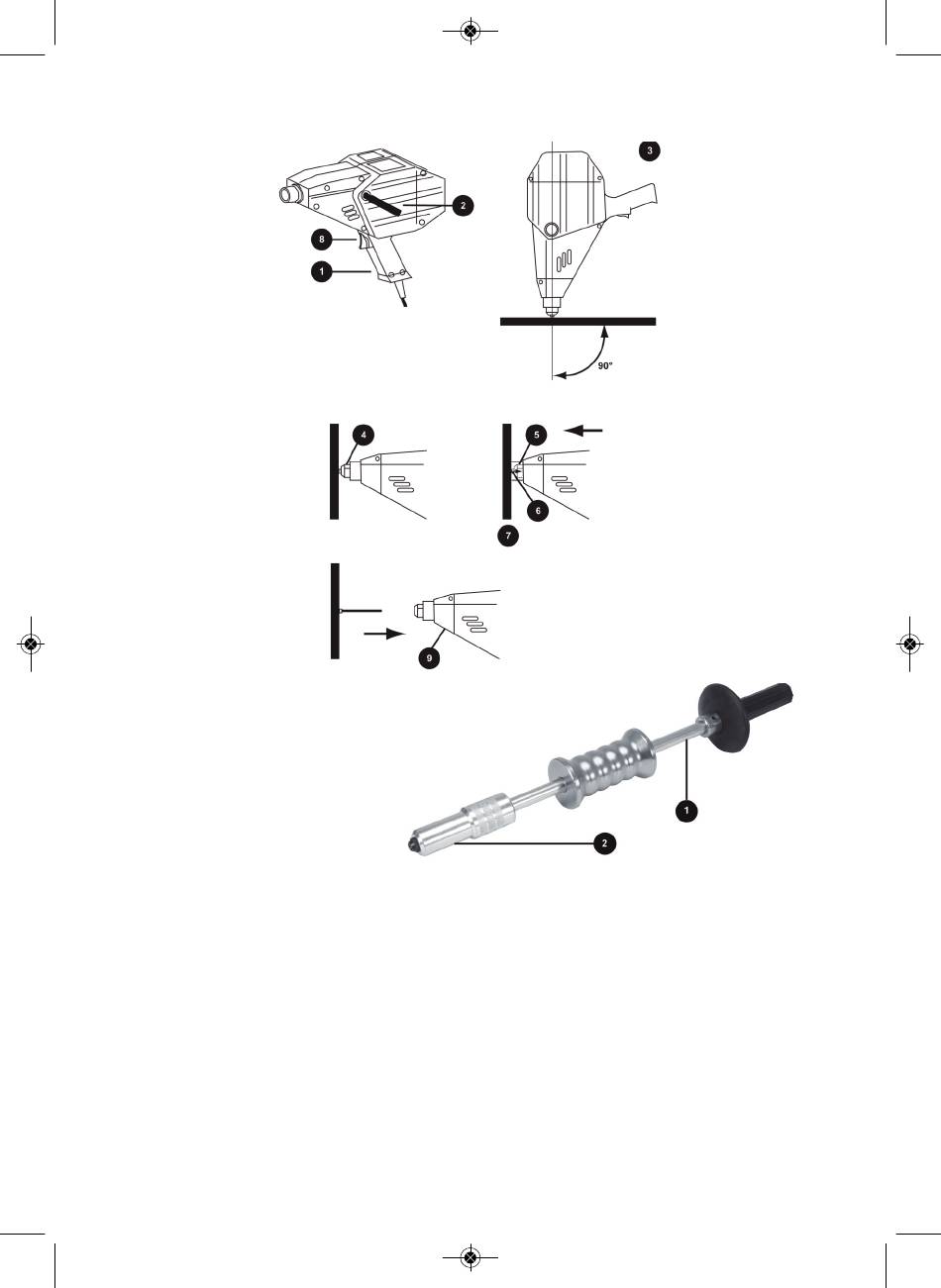 2
8
1
3
90°
4
5
6
7
9
1
2