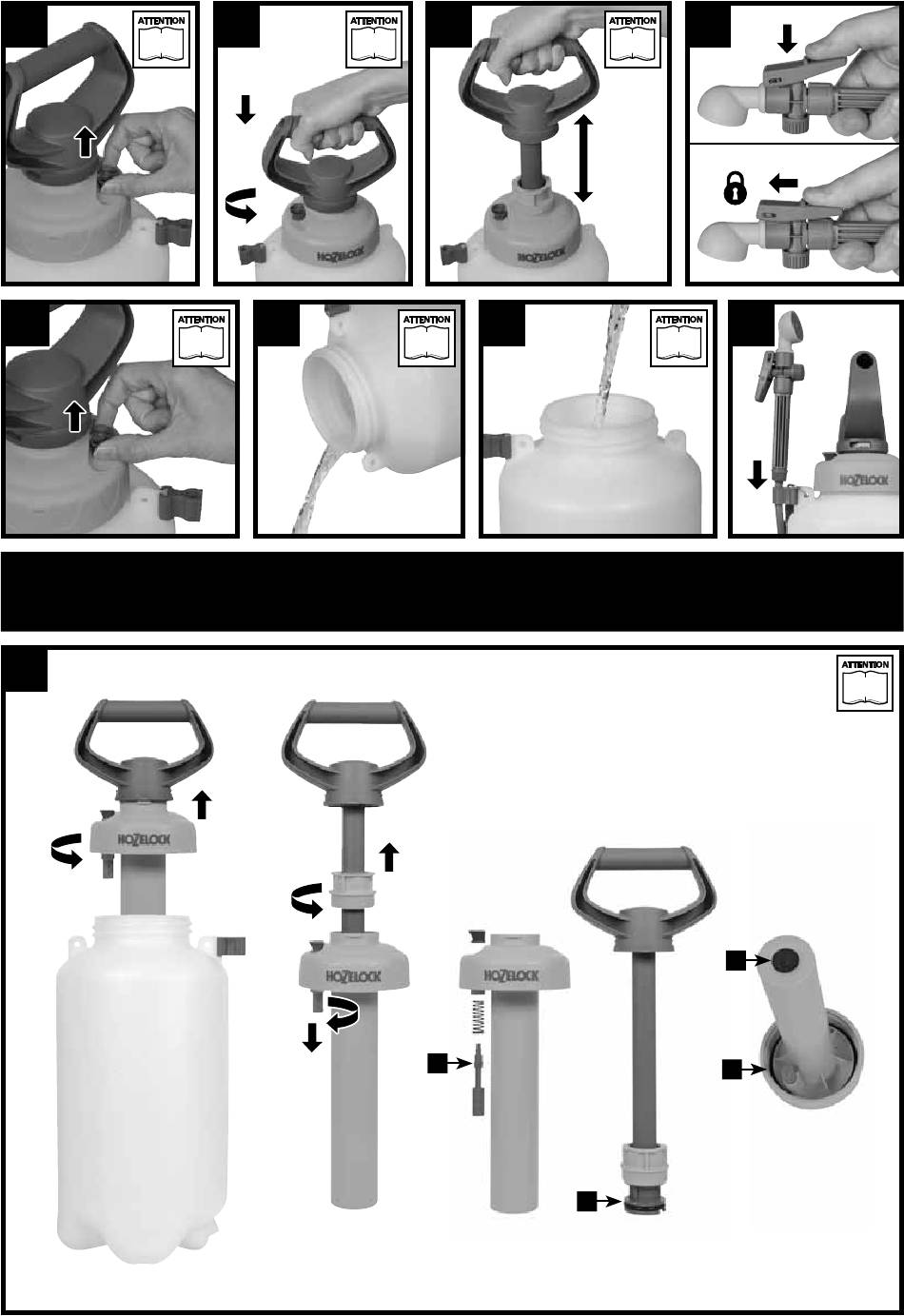 ATTENTION

ATTENTION

HOZELOCK

ATTENTION

HOZELOCK

ATTENTION

ATTENTION

ATTENTION

HOZELOCK

ATTENTION

HOZELOCK

HOZELOCK

HOZELOCK