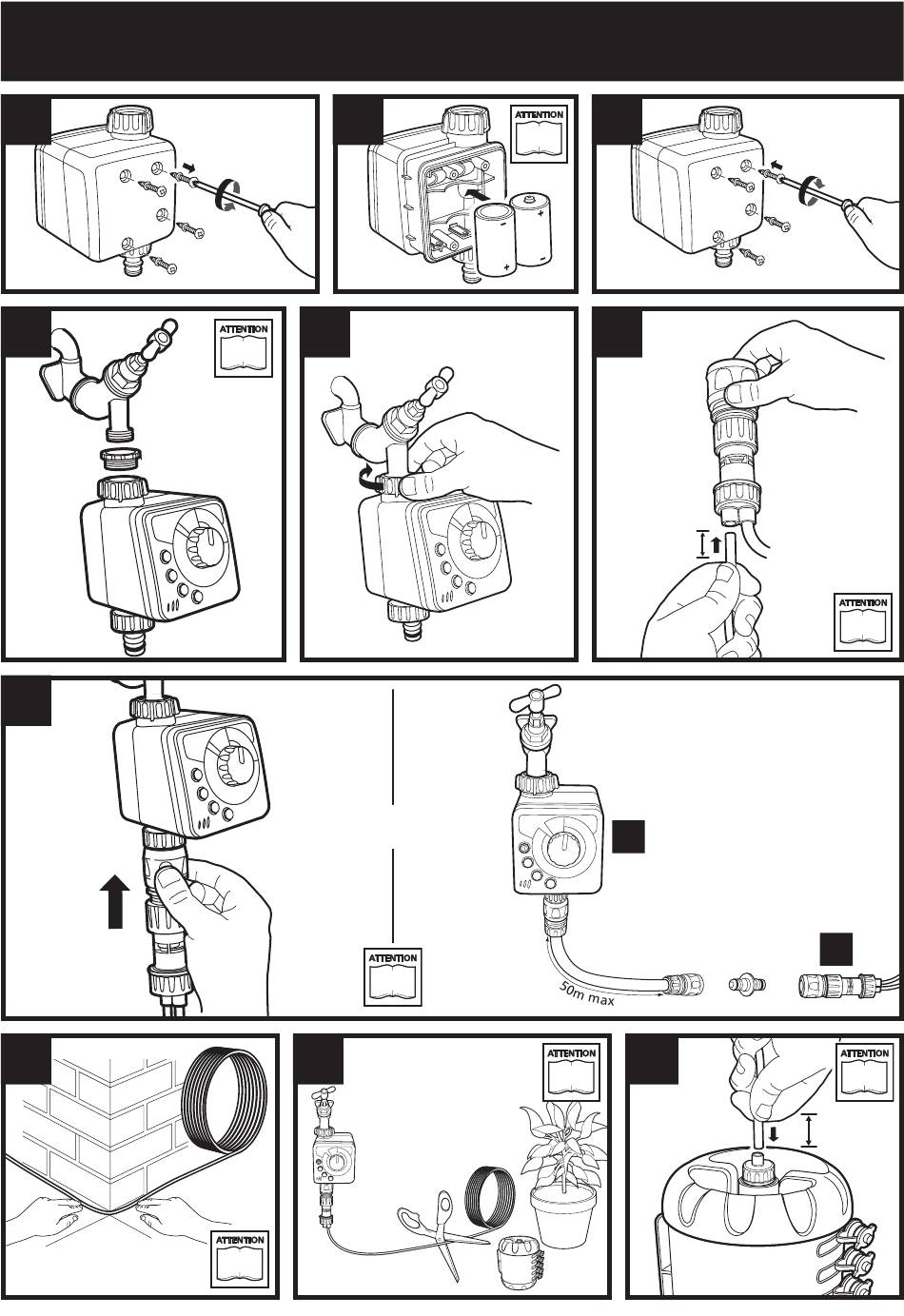 ATTENTION

ATTENTION

ATTENTION

ATTENTION

50m max

ATTENTION

ATTENTION

ATTENTION