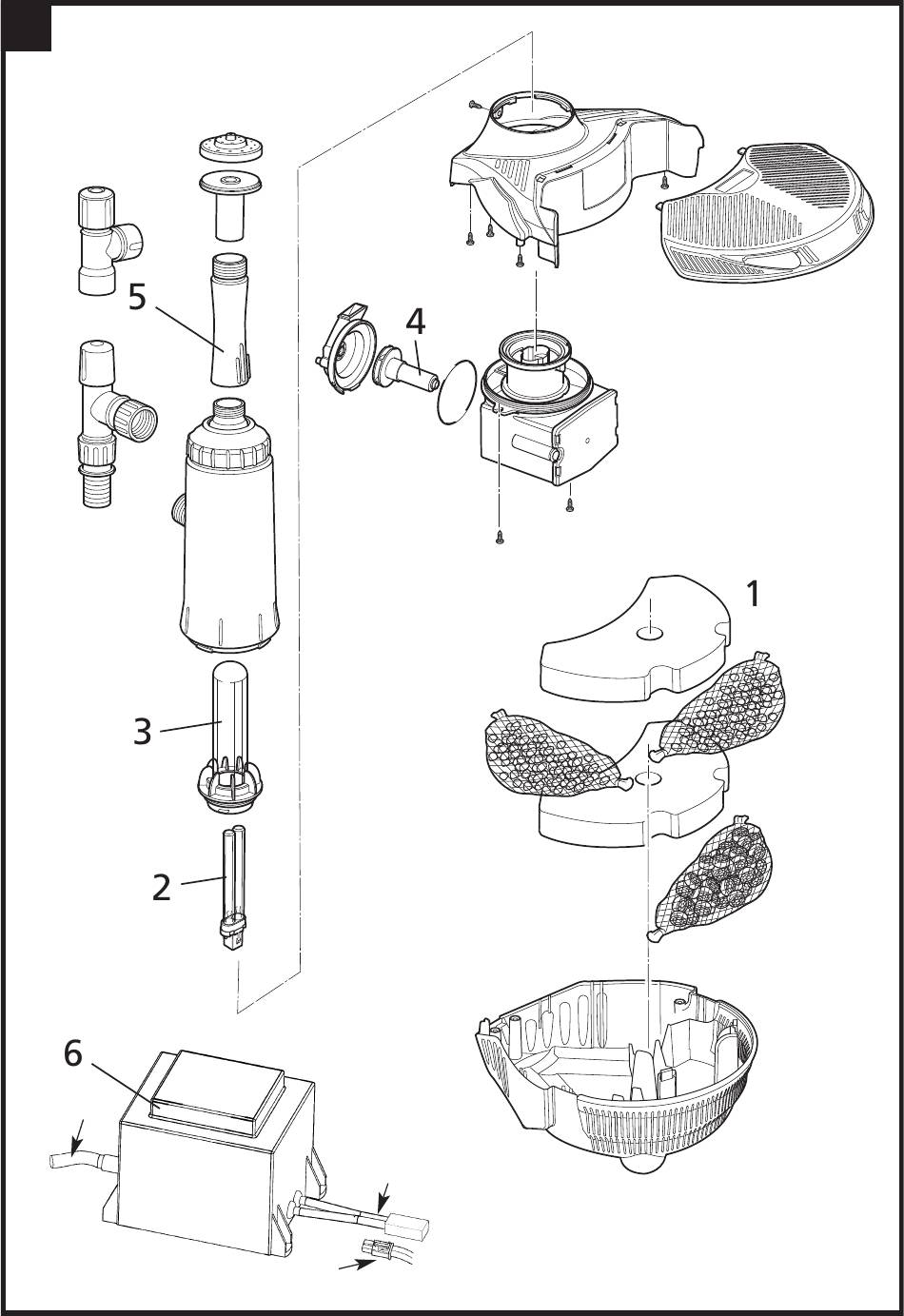 5
4
1
3
2
6