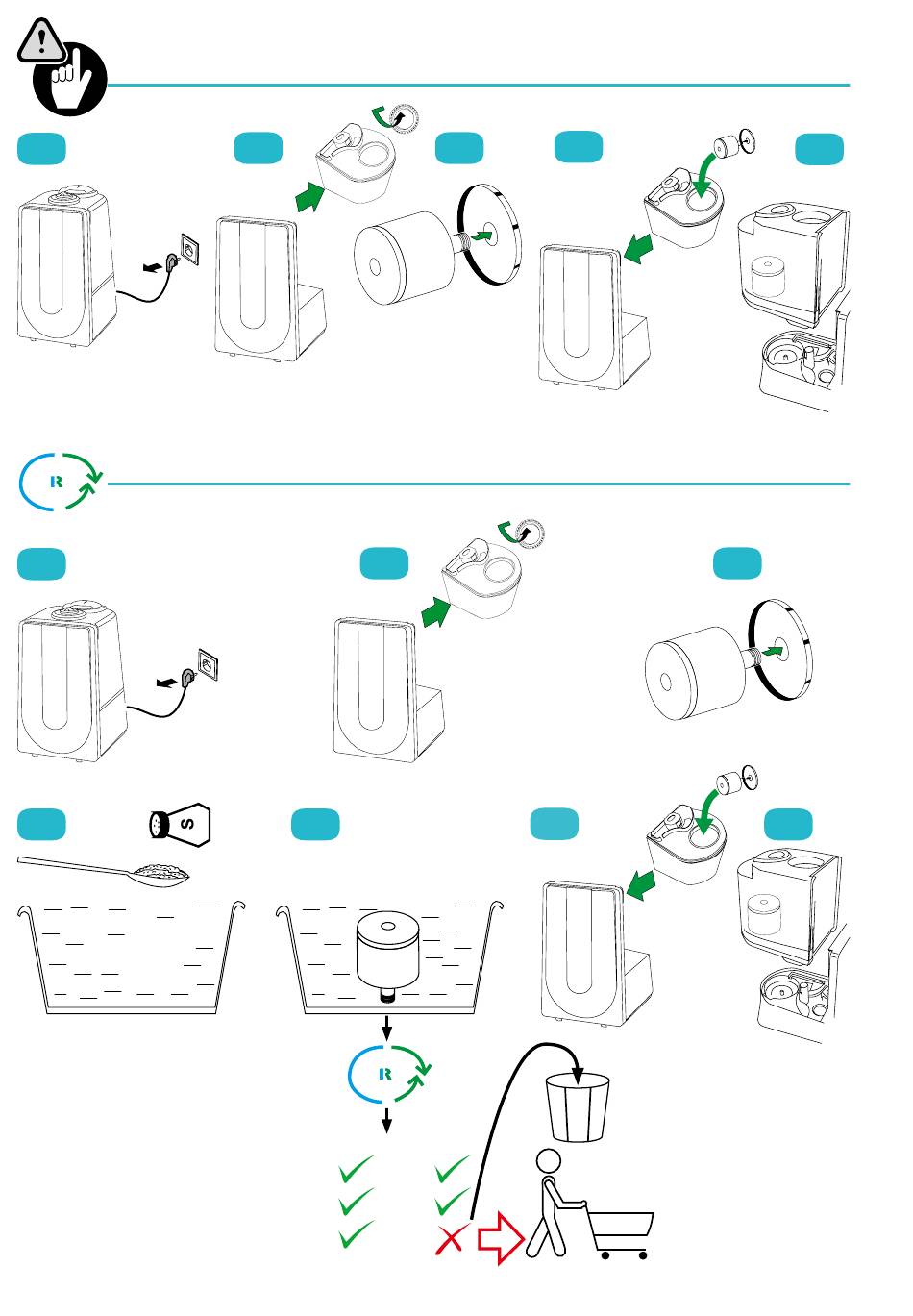 R

S

R