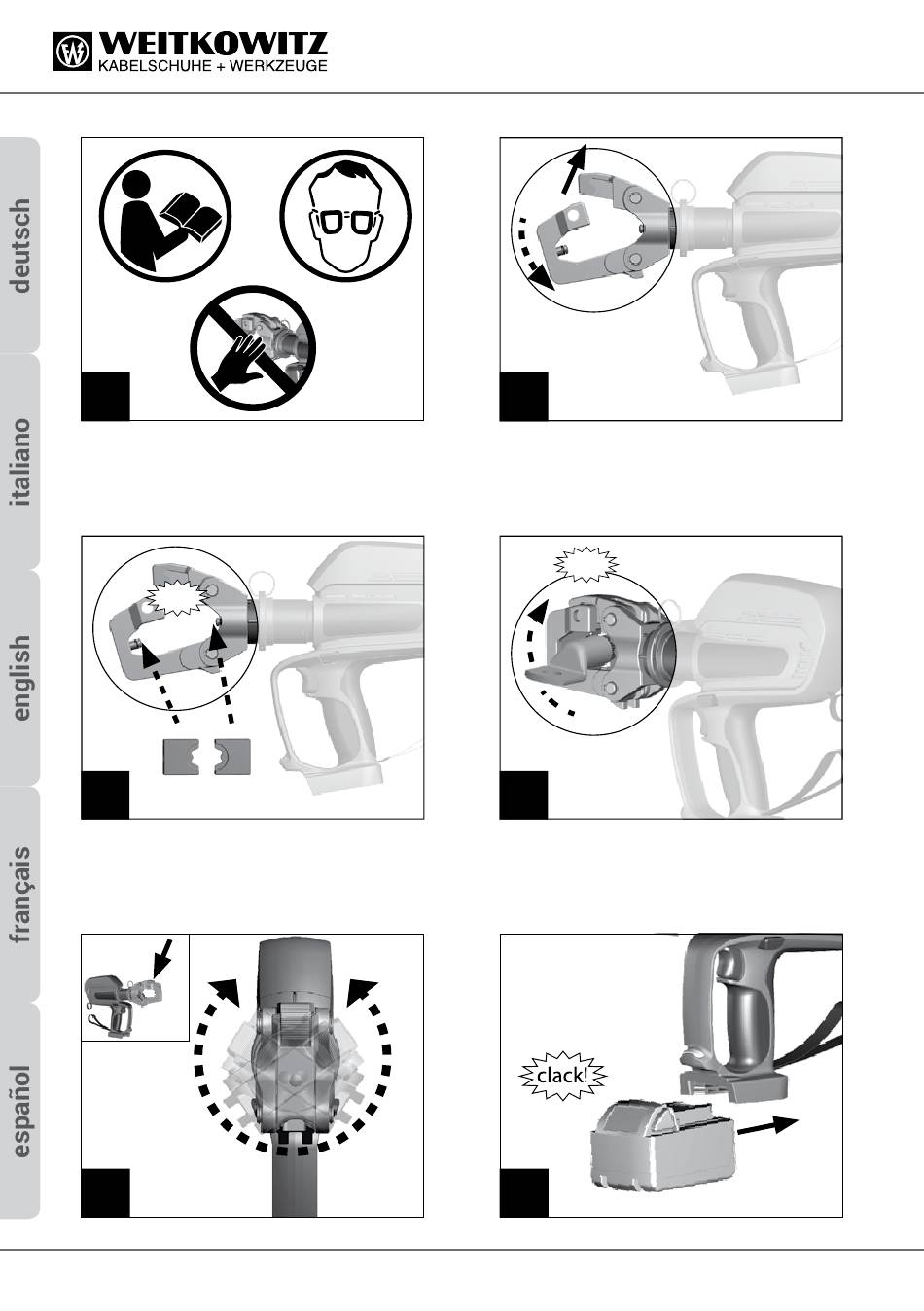 WEITKOWITZ
KABELSCHUHE + WERKZEUGE

deutsch
italiano
english
français
español

clack!