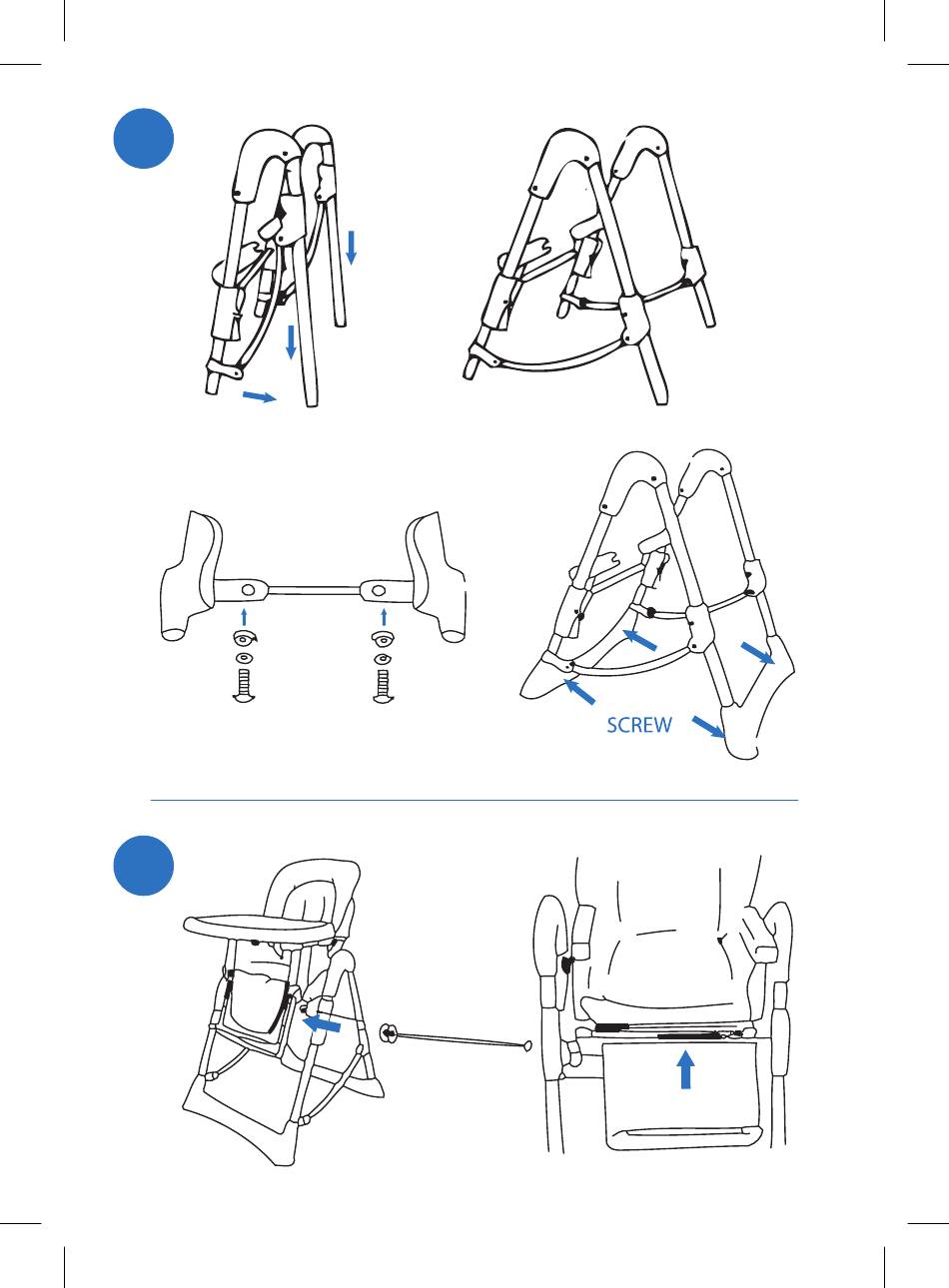 SCREW