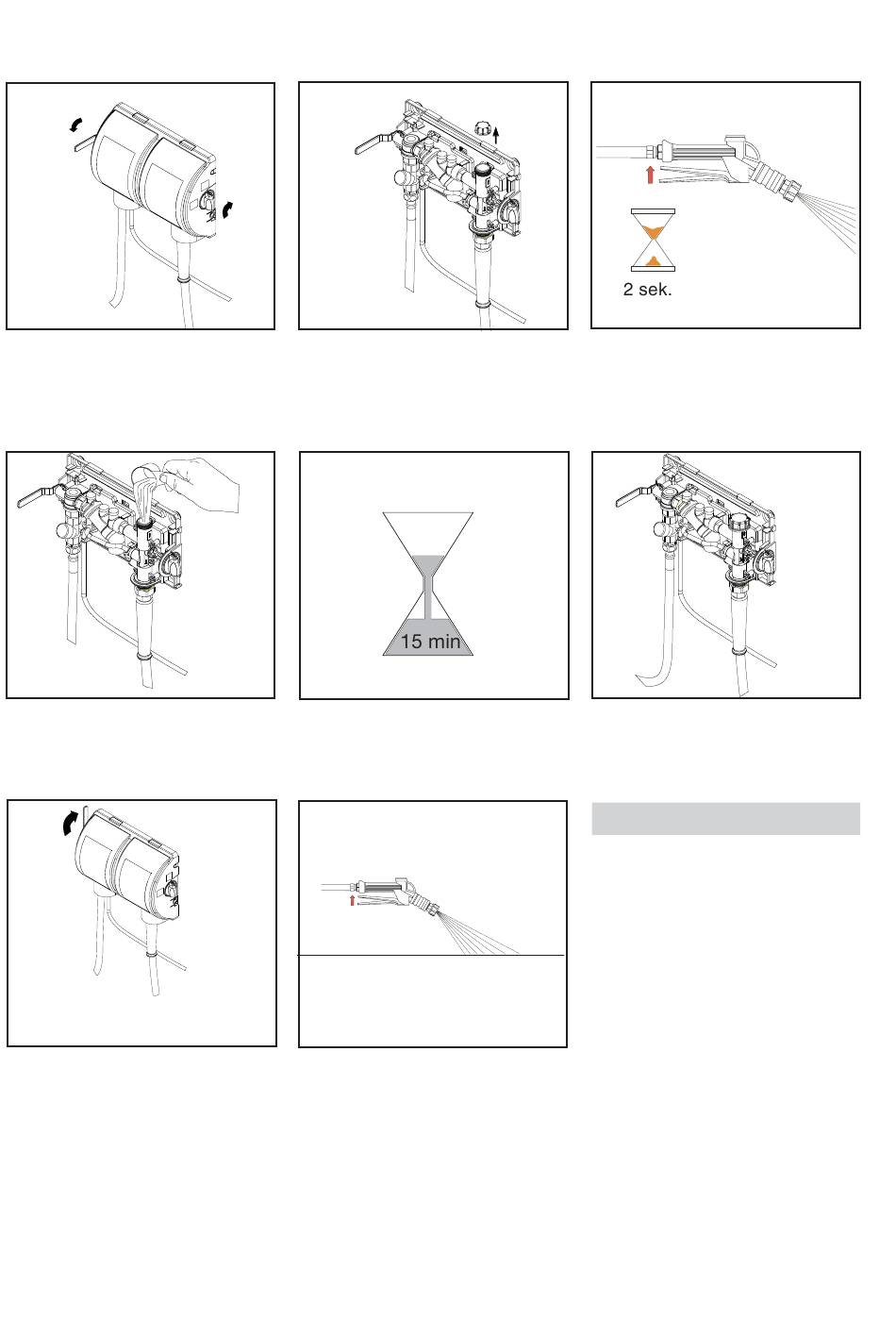 2 sek.

15 min