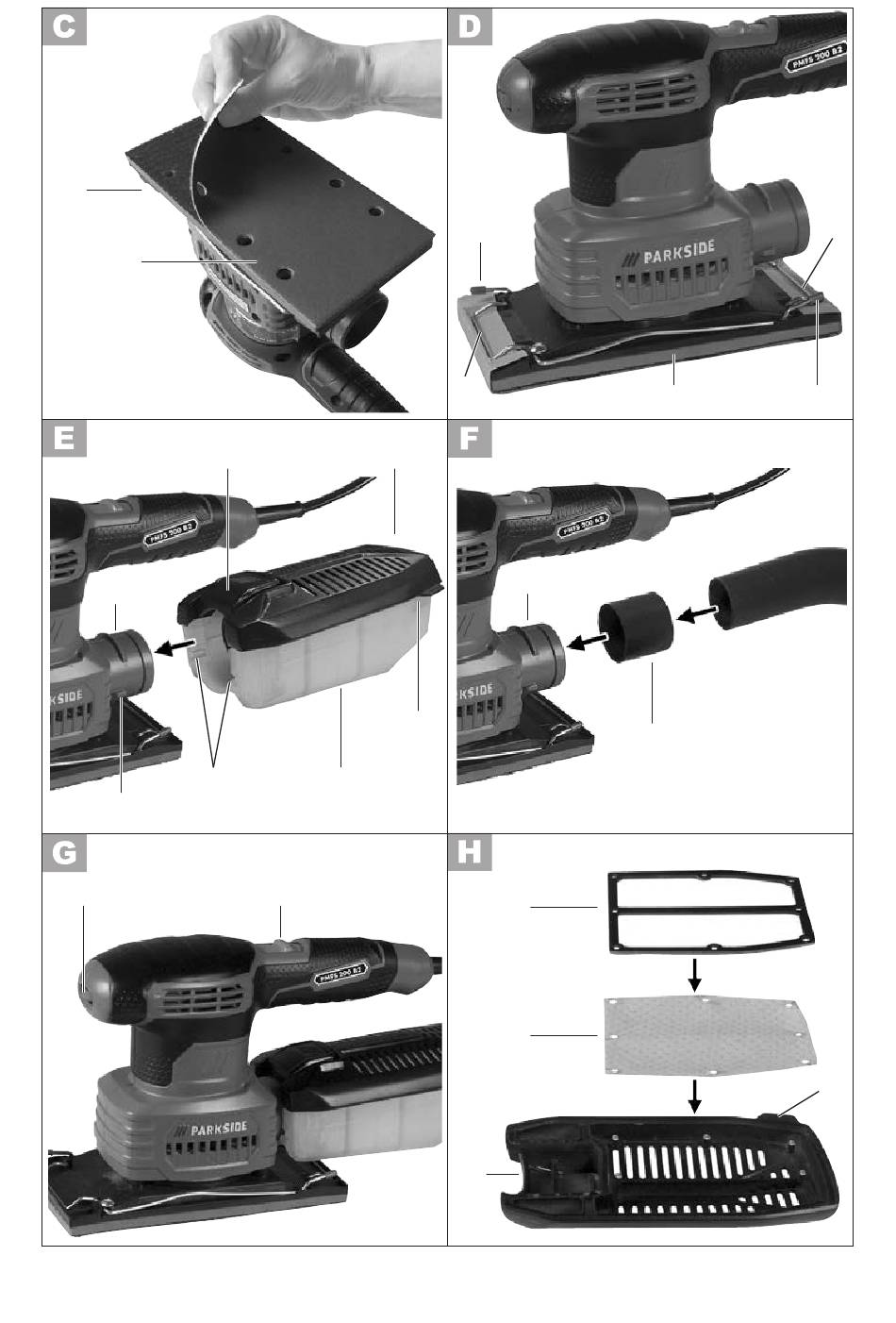 C

D

PMFS 200 B2

PARKSIDE

E

PMFS 200 B2

PARKSIDE

F

PMFS 200 B2

PARKSIDE

G

PMFS 200 B2

PARKSIDE

H