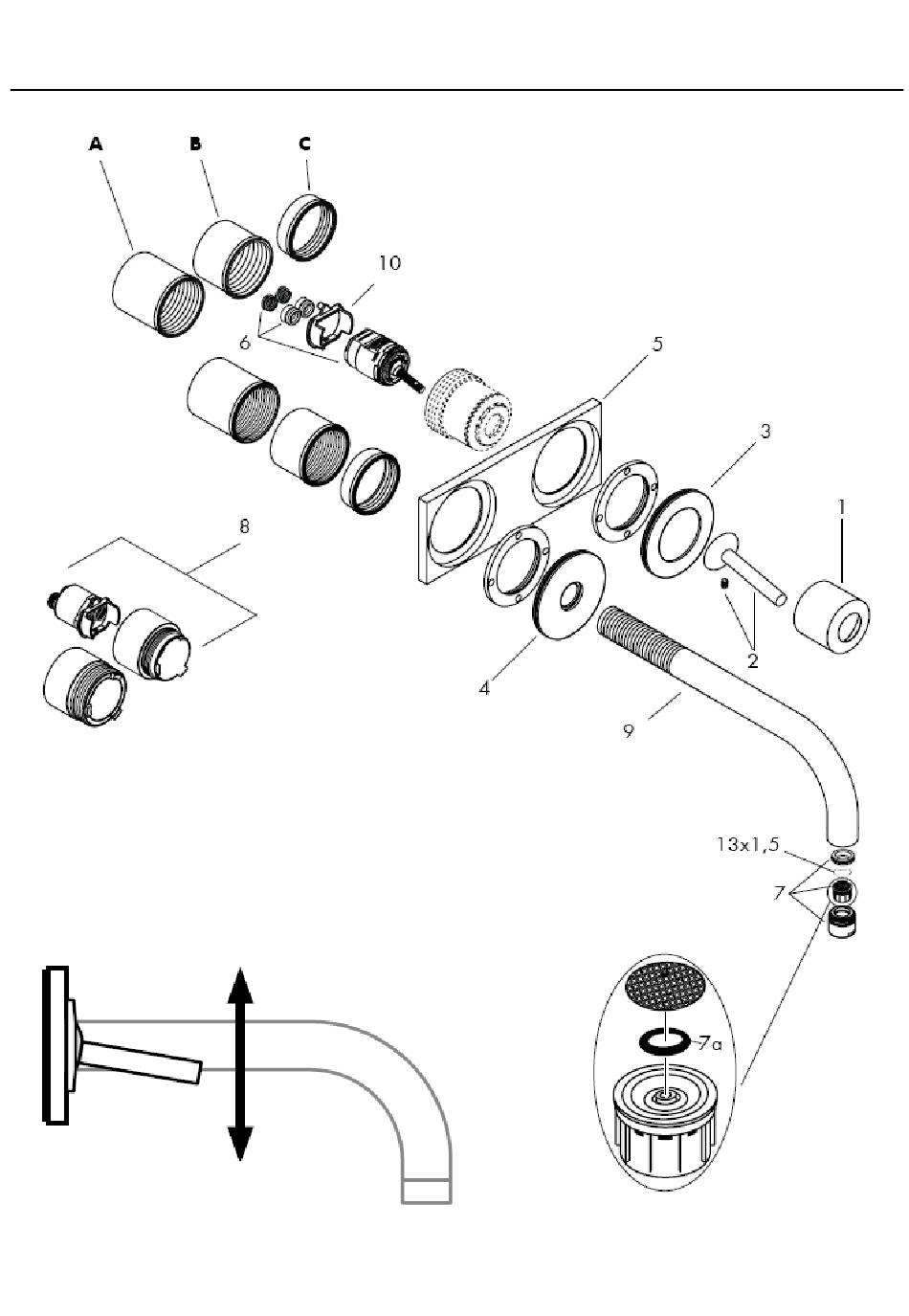 A
B
C
10
6
5
3
1
8
2
4
9
13x1,5
7
7a