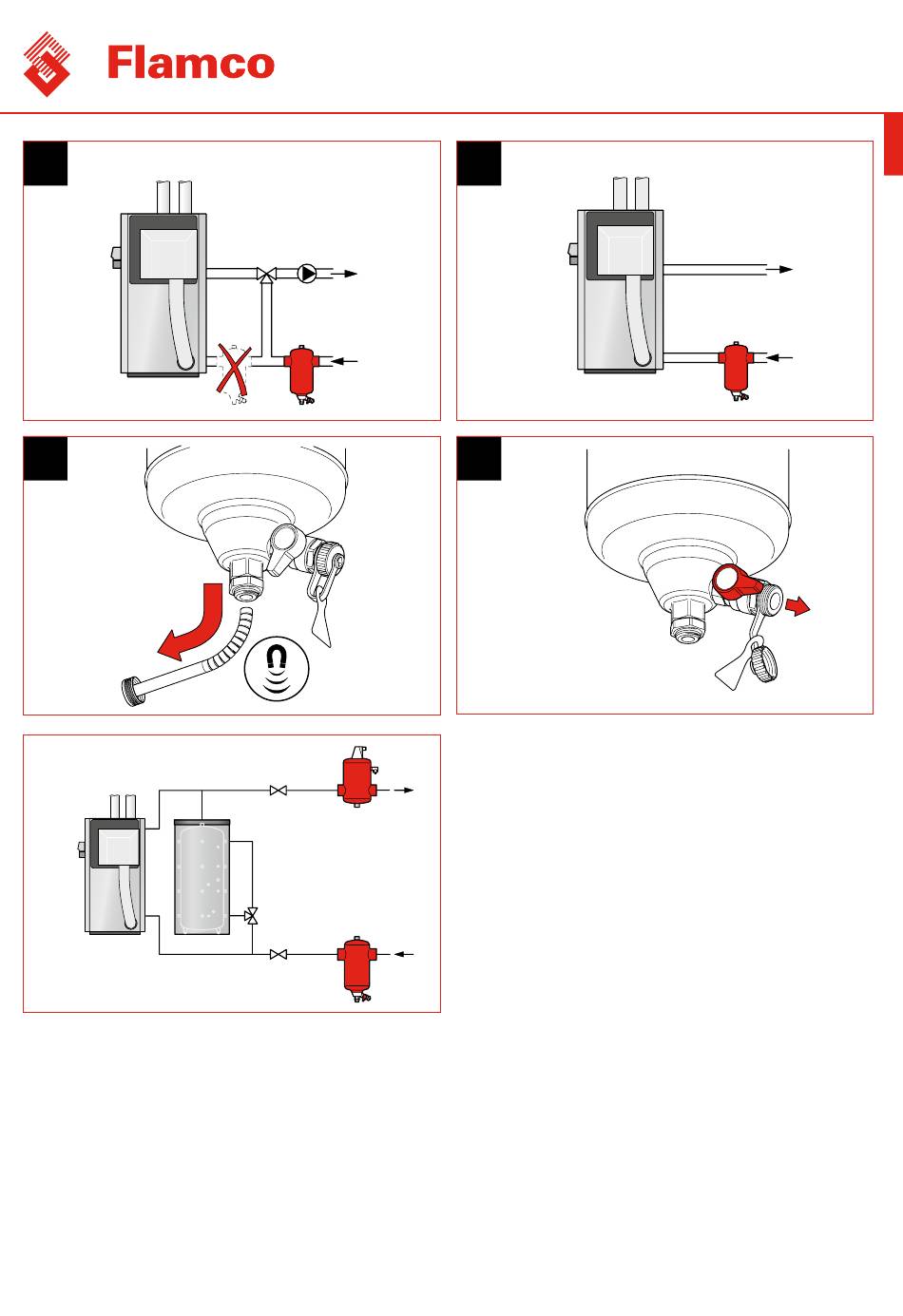 Flamco