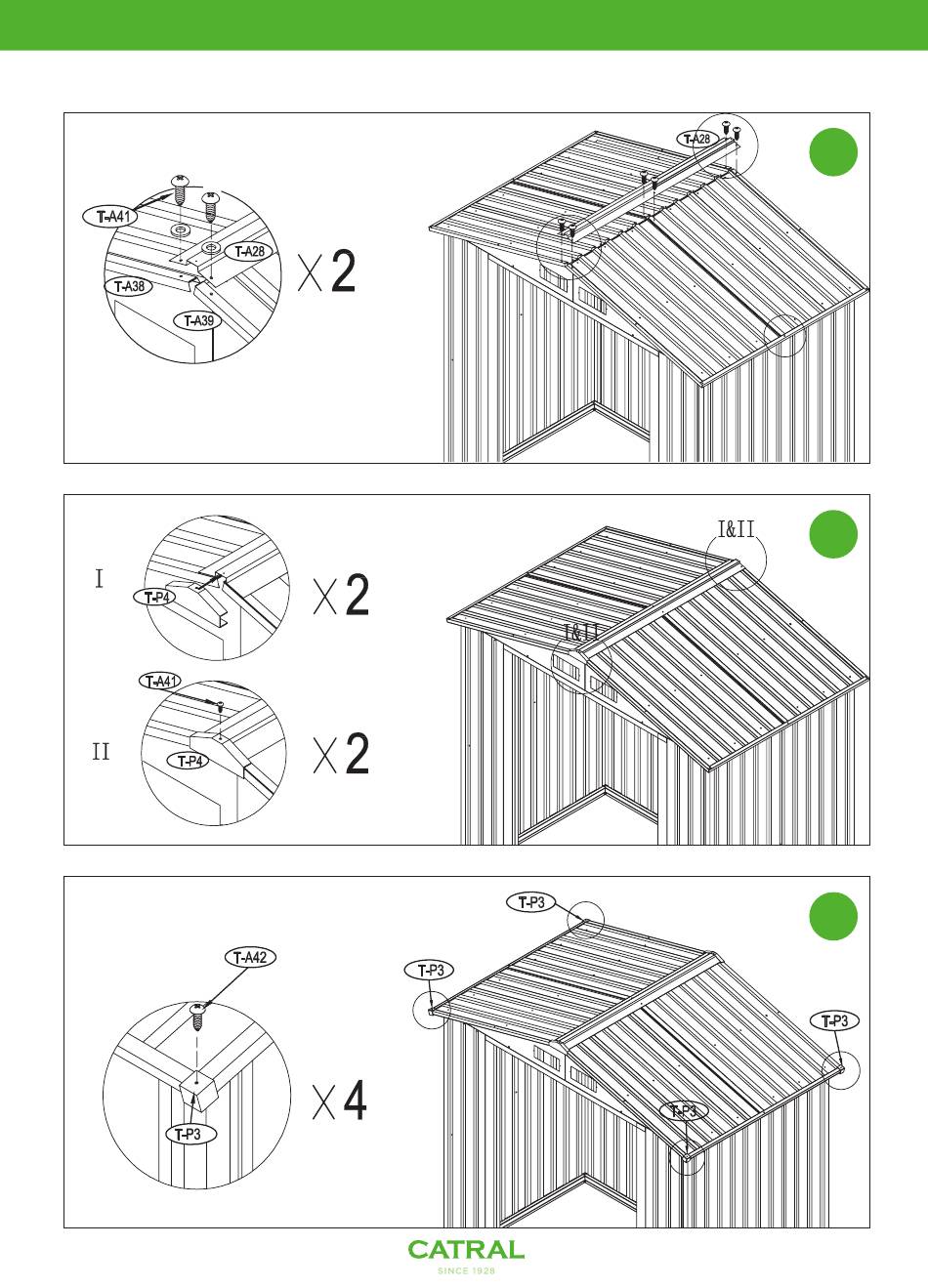 T-A41
T-A28
T-A38
T-A39
X2
T-A28

I
T-P4
X2
T-A41
II
T-P4
X2
I&II
I&II

T-A42
T-P3
X4
T-P3
T-P3
T-P3
T-P3

CATRAL
SINCE 1928