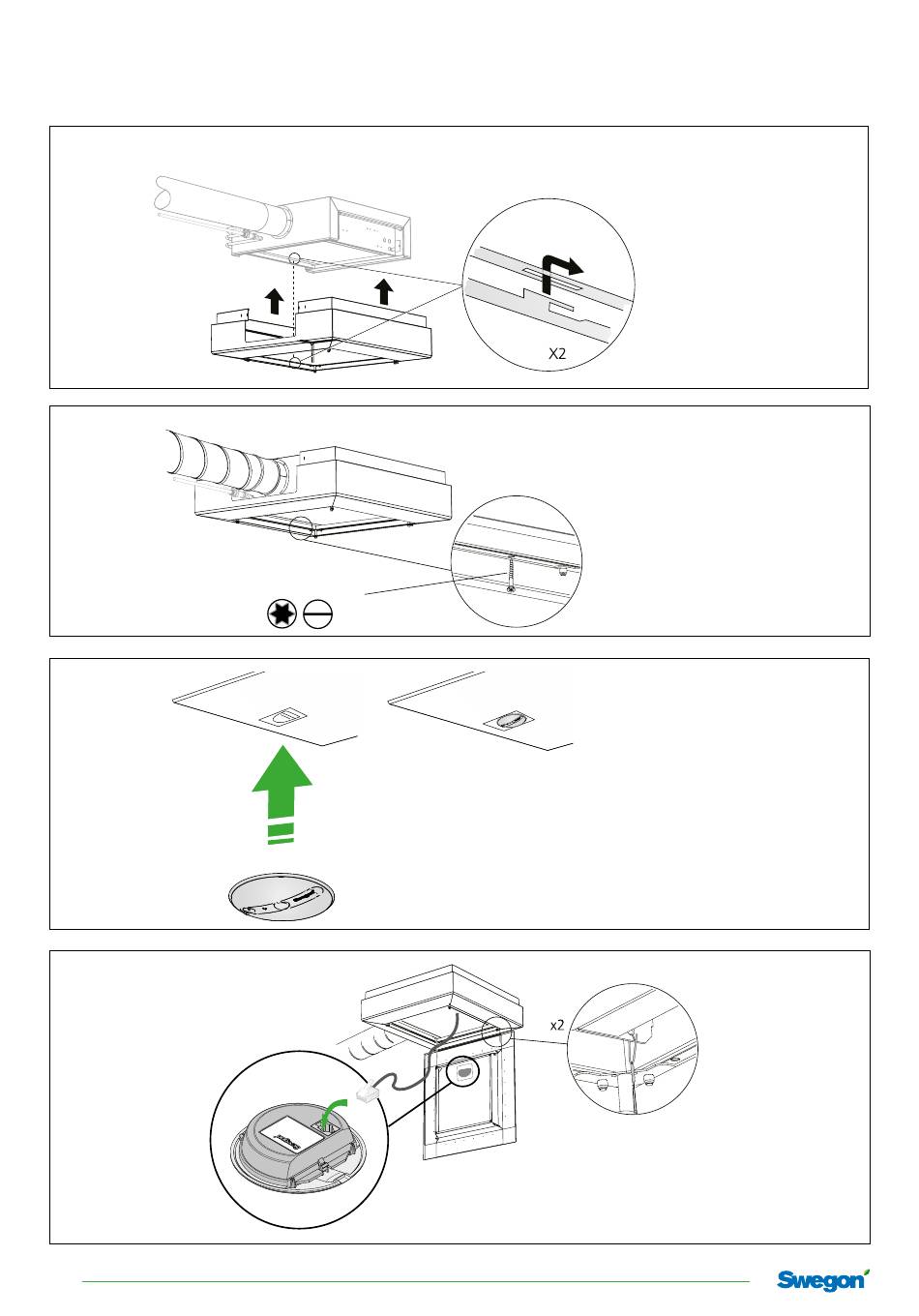 X2

x2

Swegon