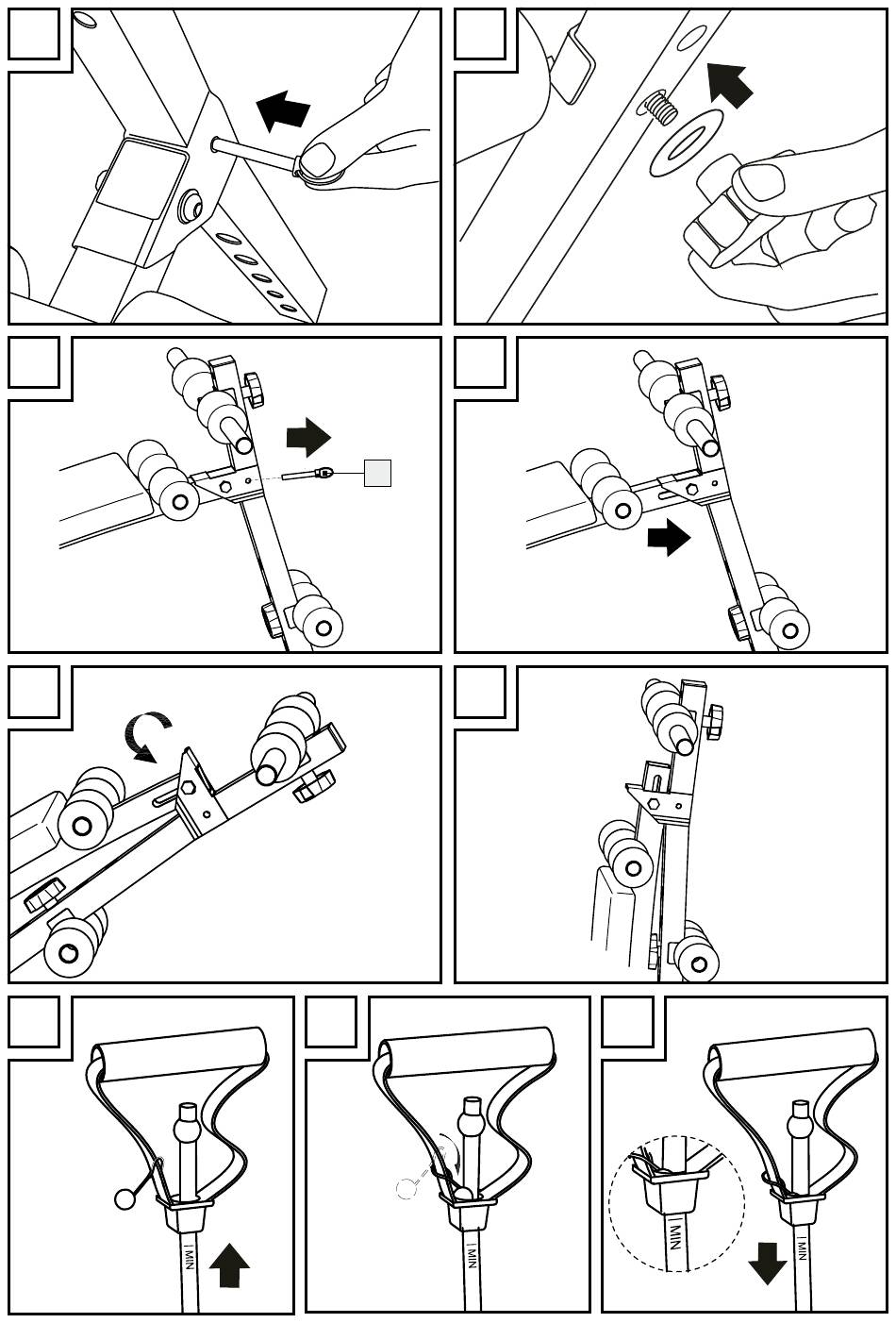 MIN

MIN

MIN

MIN