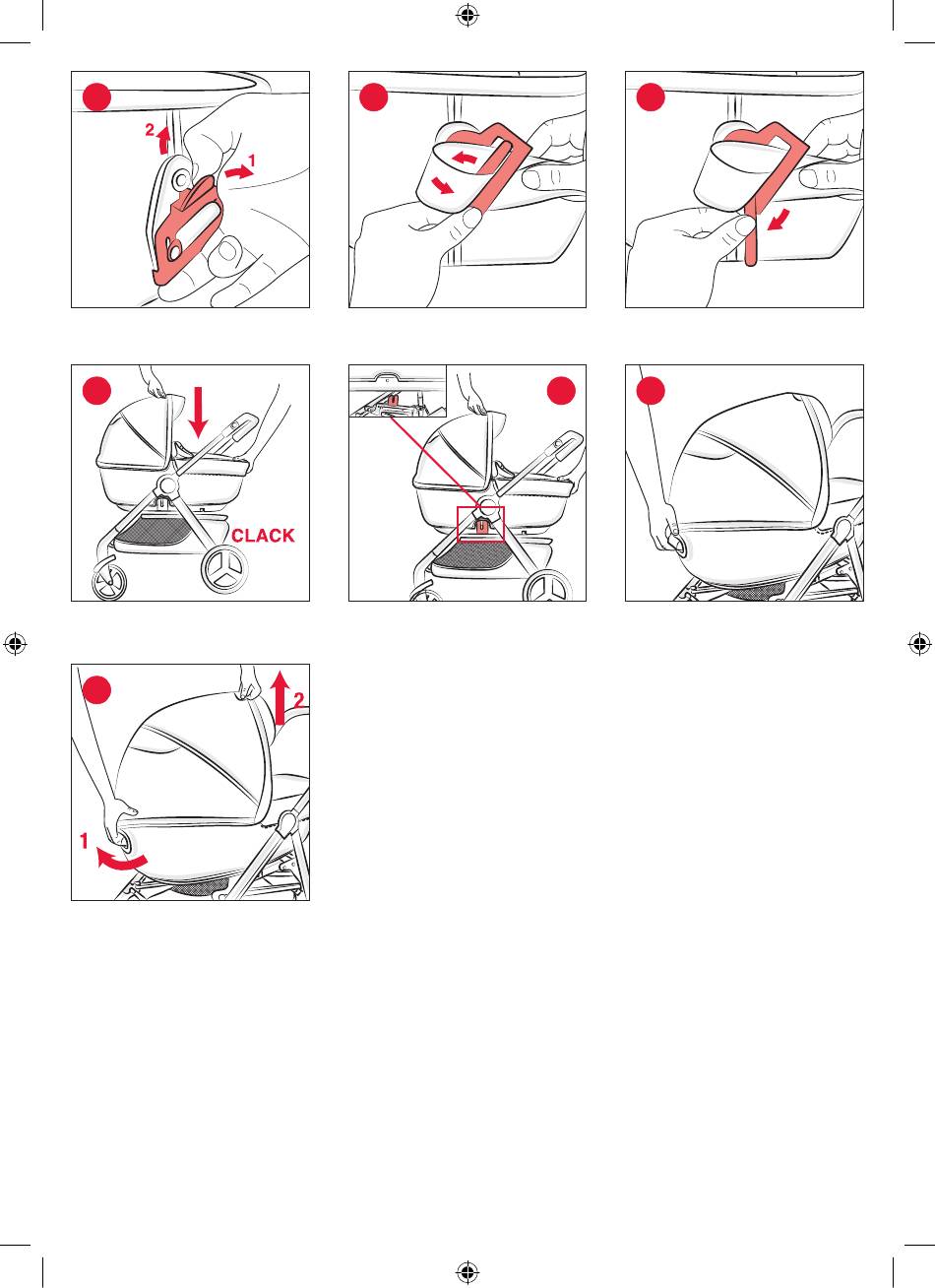 2
1

CLACK

2
1